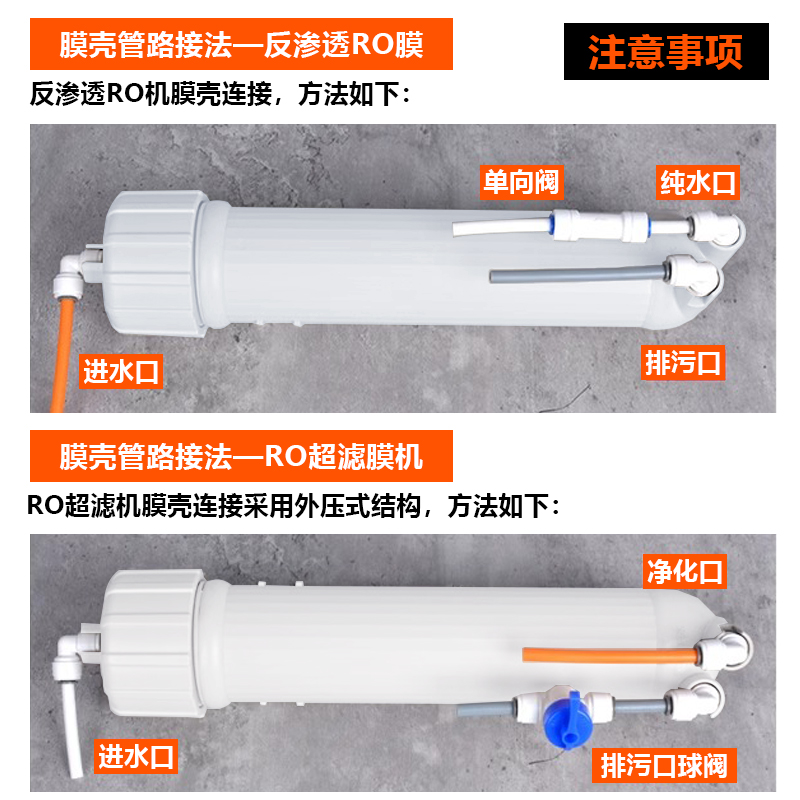 膜壳管路接法—反渗透RO膜

注意事项

反渗透RO机膜壳连接，方法如下：

单向阀

纯水口

进水口

排污口

膜壳管路接法—RO超滤膜机

RO超滤机膜壳连接采用外压式结构，方法如下：

净化口

进水口

排污口球阀