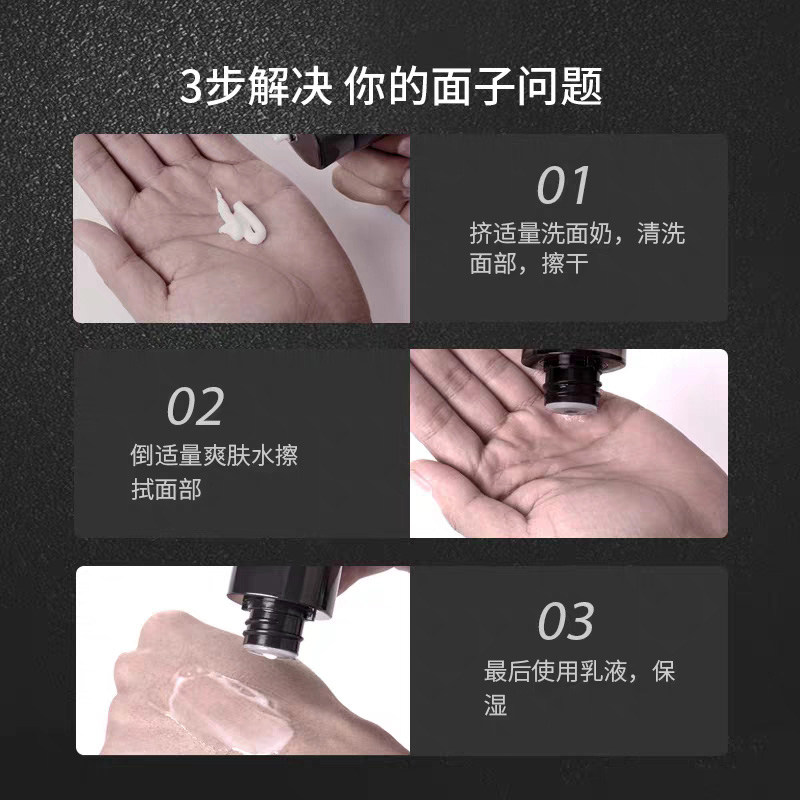 3步解决 你的面子问题

01
挤适量洗面奶，清洗面部，擦干

02
倒适量爽肤水擦拭面部

03
最后使用乳液，保湿