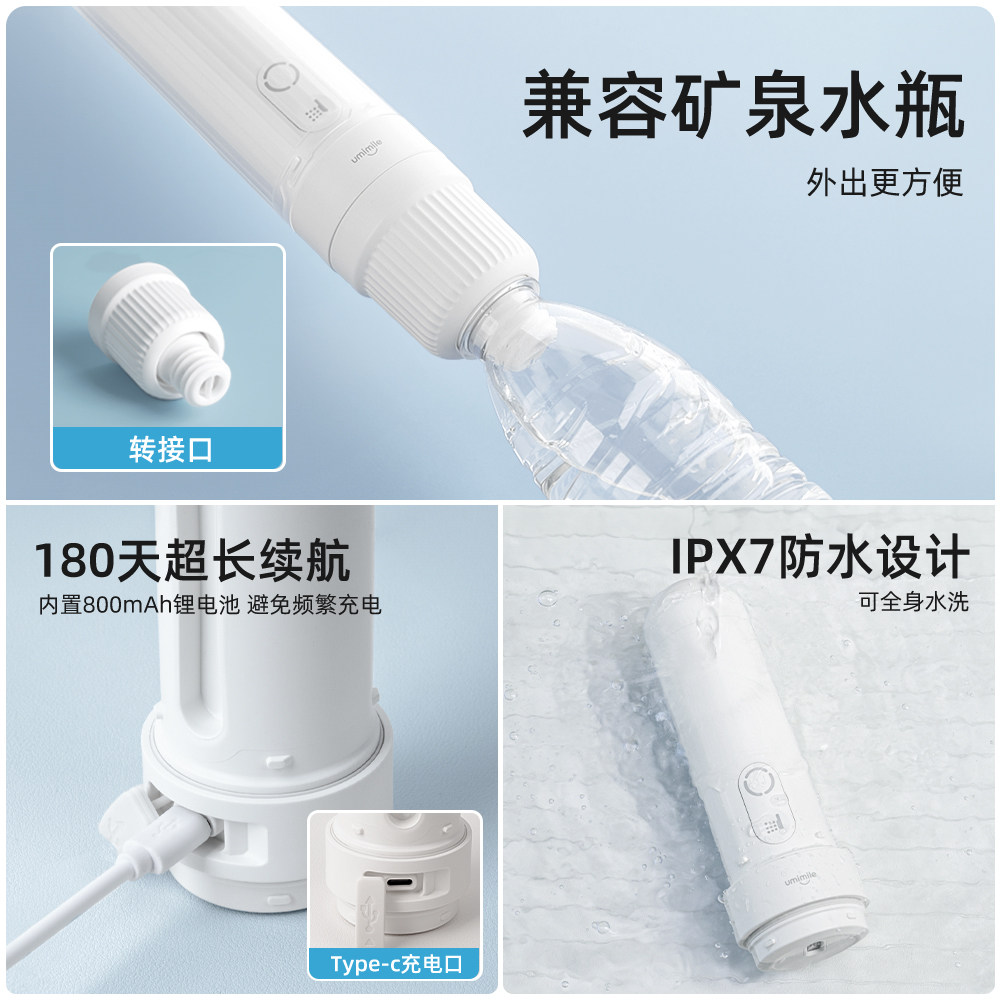 兼容矿泉水瓶
外出更方便

umimile

转接口

180天超长续航
内置800mAh锂电池 避免频繁充电

Type-c充电口

IPX7防水设计
可全身水洗

umimile