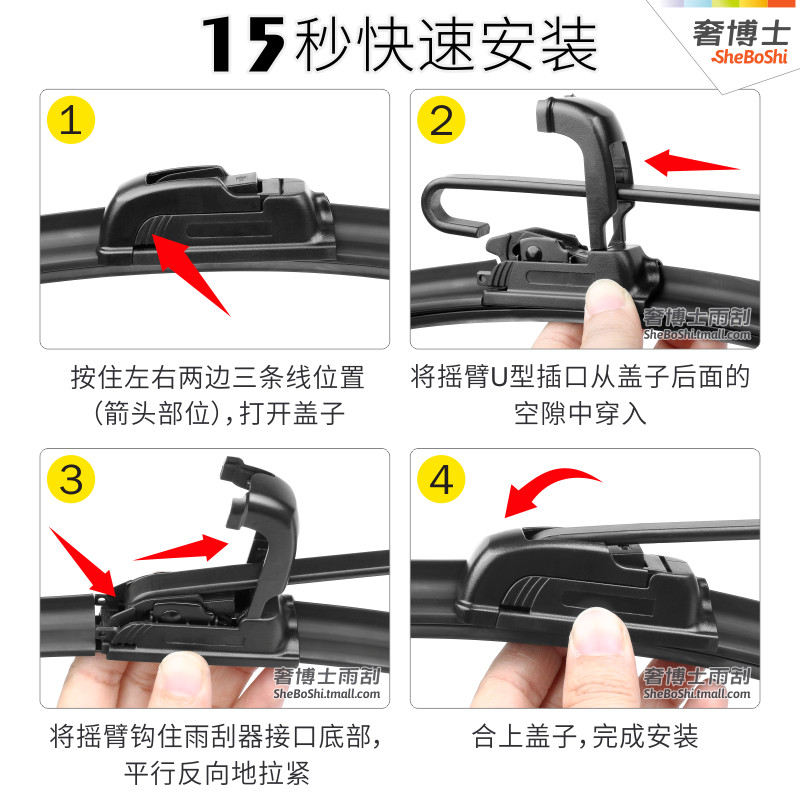 15秒快速安装

奢博士
SheBoShi

1

按住左右两边三条线位置（箭头部位），打开盖子

2

奢博士雨刮
SheBoShi.tmall.com

将摇臂U型插口从盖子后面的空隙中穿入

3

奢博士雨刮
SheBoShi.tmall.com

将摇臂钩住雨刮器接口底部，平行反向地拉紧

4

奢博士雨刮
SheBoShi.tmall.com

合上盖子，完成安装