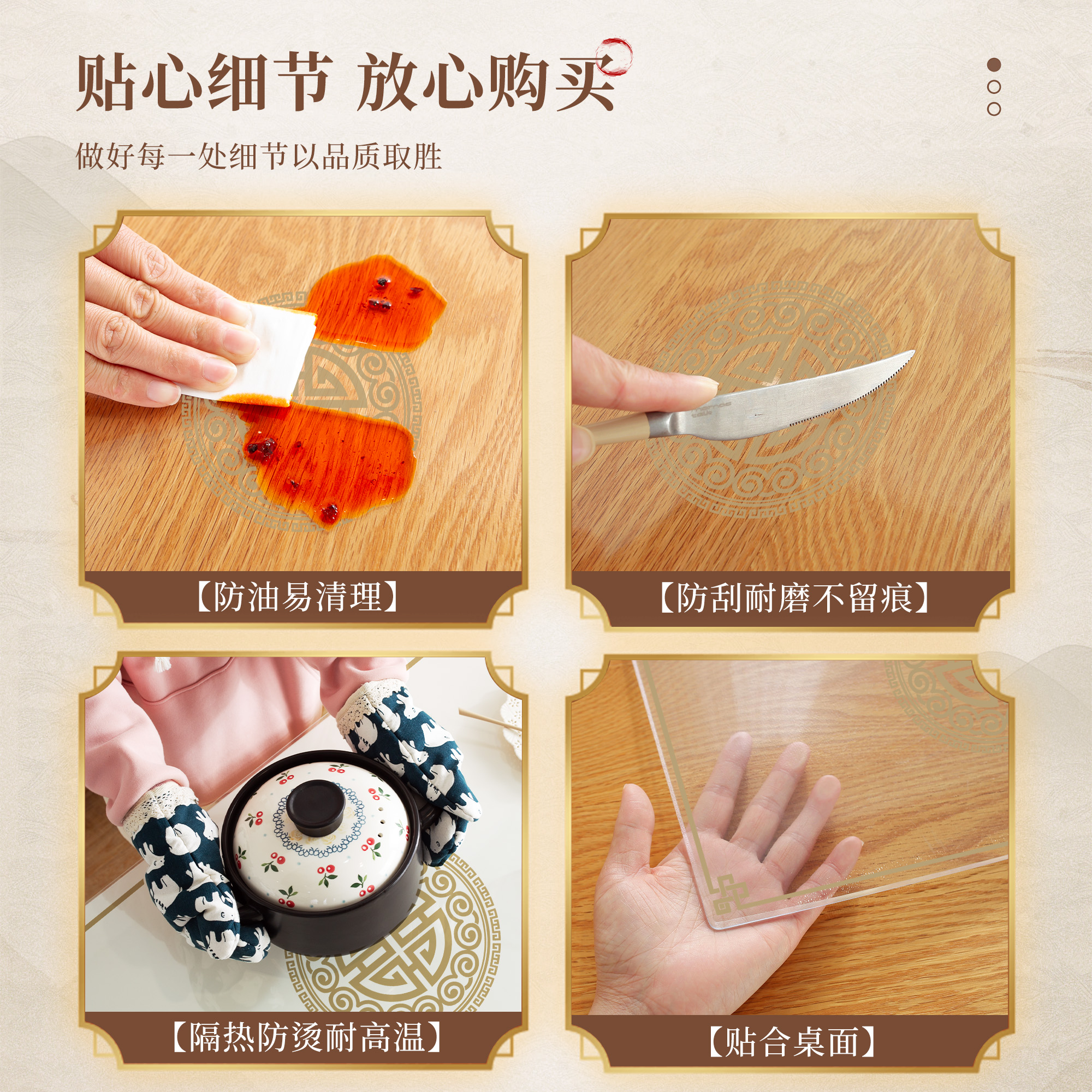 贴心细节 放心购买

做好每一处细节以品质取胜

【防油易清理】

【防刮耐磨不留痕】

【隔热防烫耐高温】

【贴合桌面】