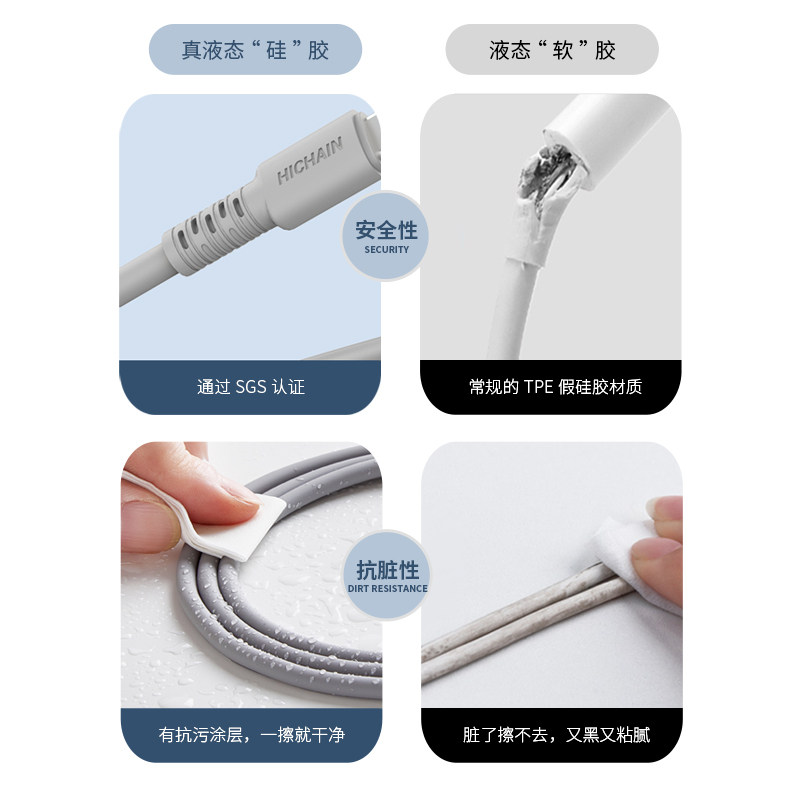 真液态“硅”胶

液态“软”胶

HICHAIN

安全性
SECURITY

通过 SGS 认证

常规的 TPE 假硅胶材质

抗脏性
DIRT RESISTANCE

有抗污涂层，一擦就干净

脏了擦不去，又黑又粘腻