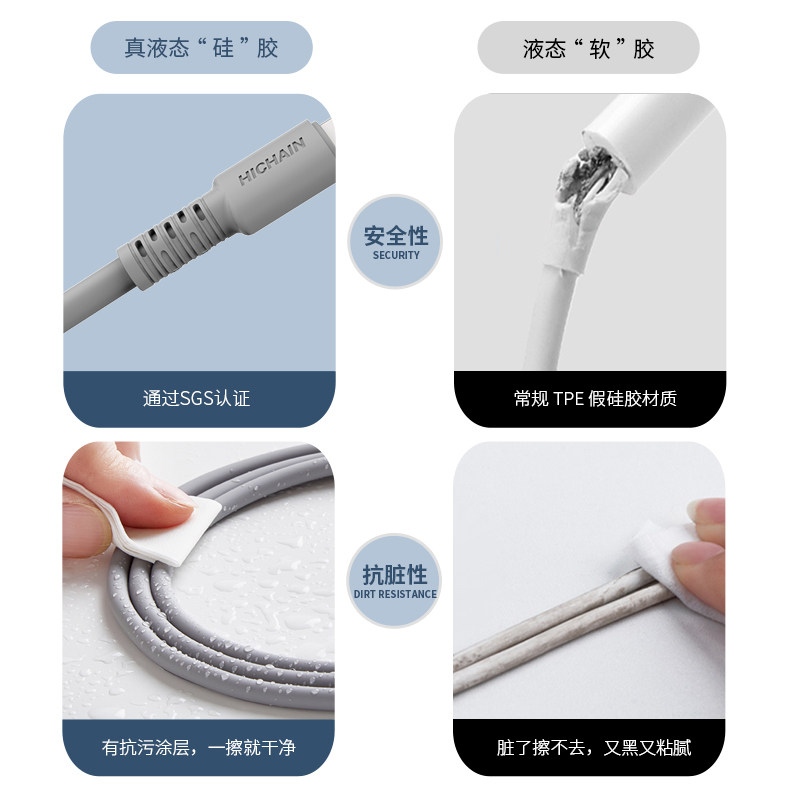 真液态“硅”胶

液态“软”胶

HICHAIN

安全性
SECURITY

通过SGS认证

常规 TPE 假硅胶材质

抗脏性
DIRT RESISTANCE

有抗污涂层，一擦就干净

脏了擦不去，又黑又粘腻