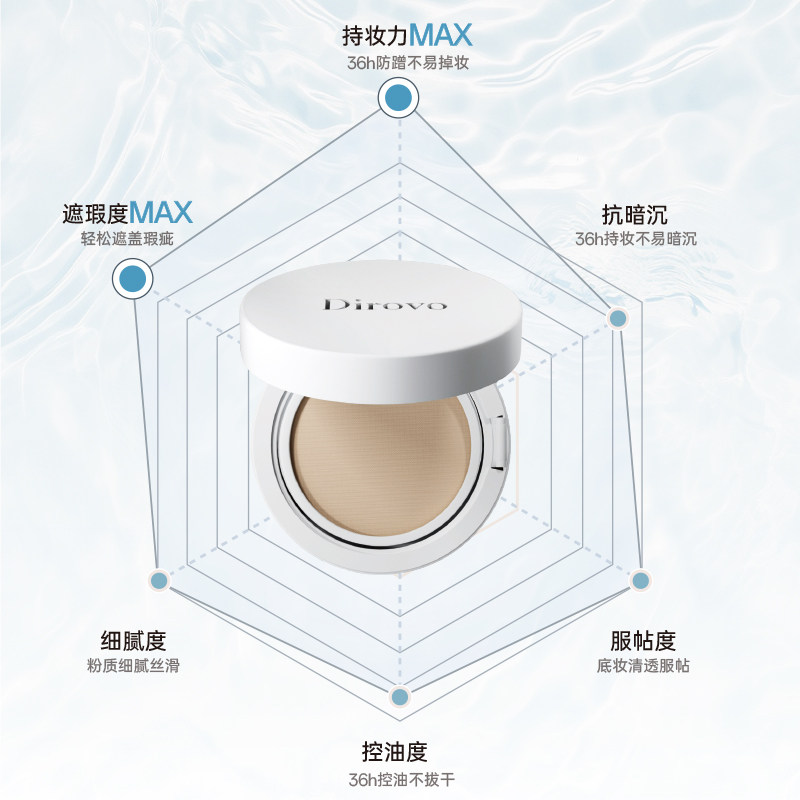 持妆力MAX
36h防蹭不易掉妆

遮瑕度MAX
轻松遮盖瑕疵

抗暗沉
36h持妆不易暗沉

Dirovo

细腻度
粉质细腻丝滑

服帖度
底妆清透服帖

控油度
36h控油不拔干