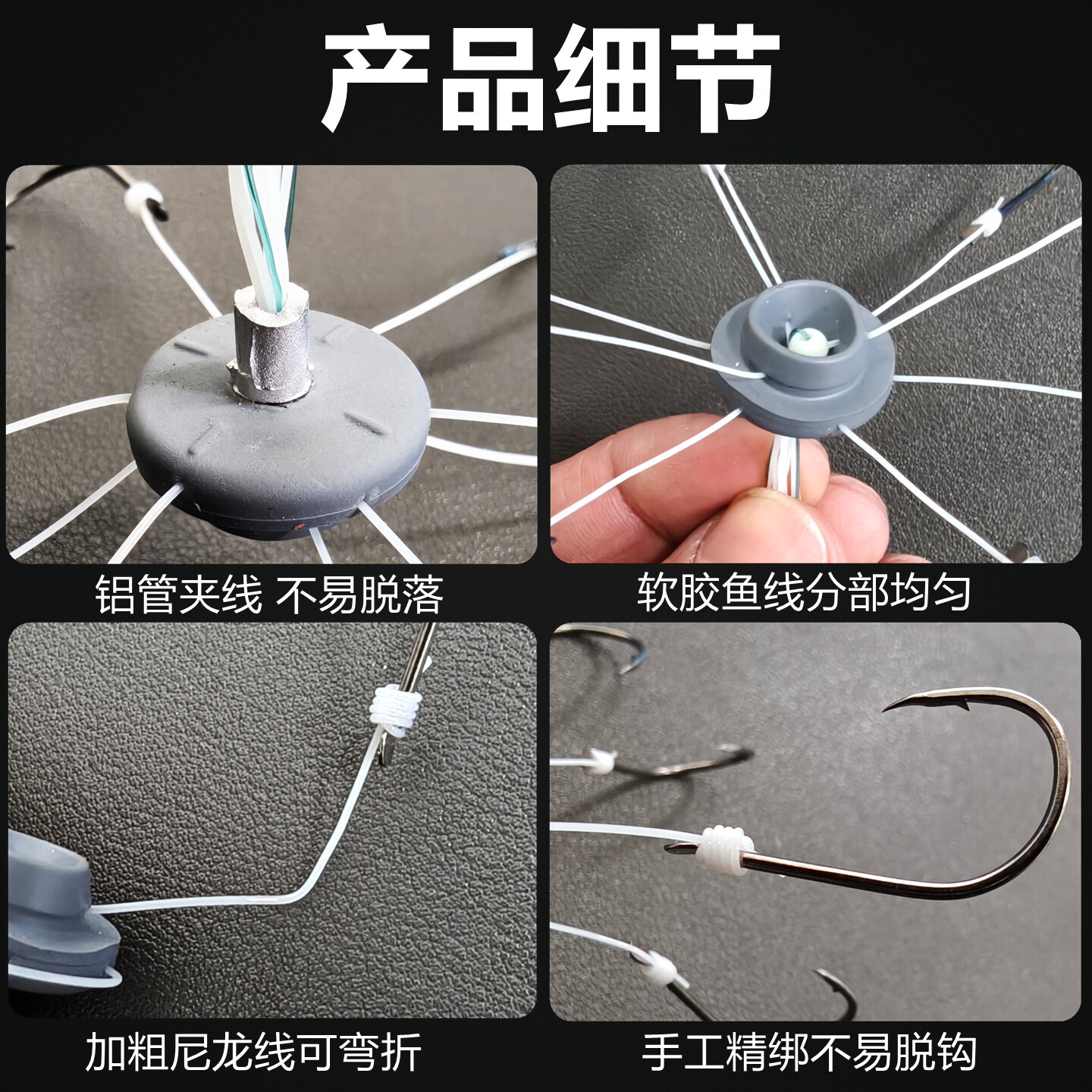 产品细节

铝管夹线 不易脱落

软胶鱼线分部均匀

加粗尼龙线可弯折

手工精绑不易脱钩