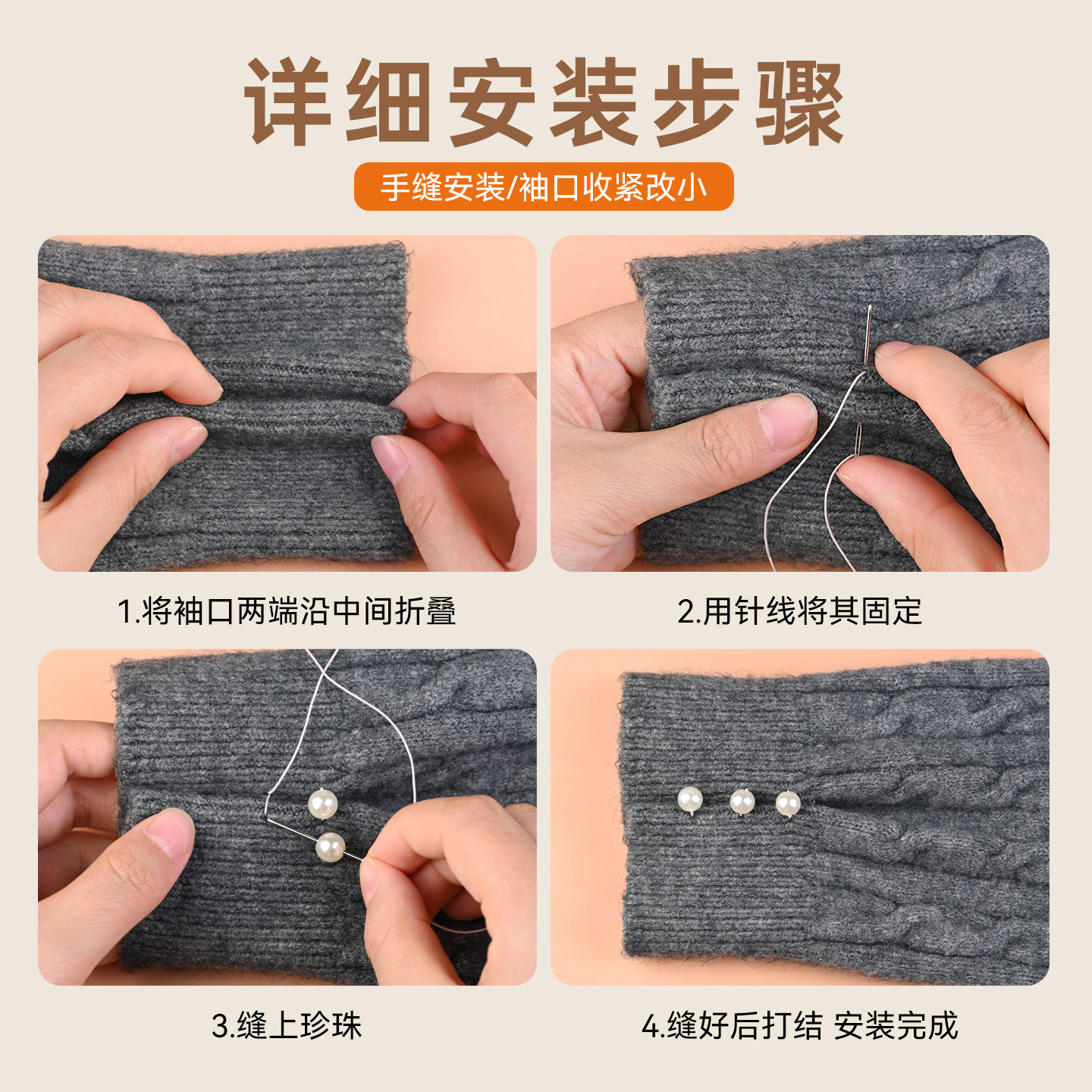 详细安装步骤

手缝安装/袖口收紧改小

1.将袖口两端沿中间折叠

2.用针线将其固定

3.缝上珍珠

4.缝好后打结 安装完成