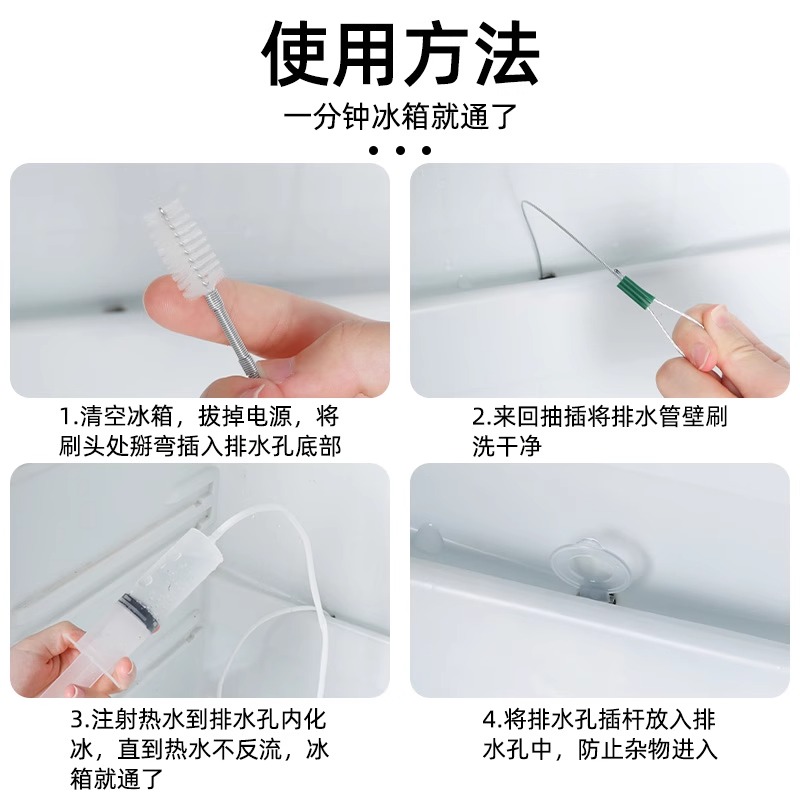 使用方法

一分钟冰箱就通了

1.清空冰箱，拔掉电源，将刷头处掰弯插入排水孔底部

2.来回抽插将排水管壁刷洗干净

3.注射热水到排水孔内化冰，直到热水不反流，冰箱就通了

4.将排水孔插杆放入排水孔中，防止杂物进入