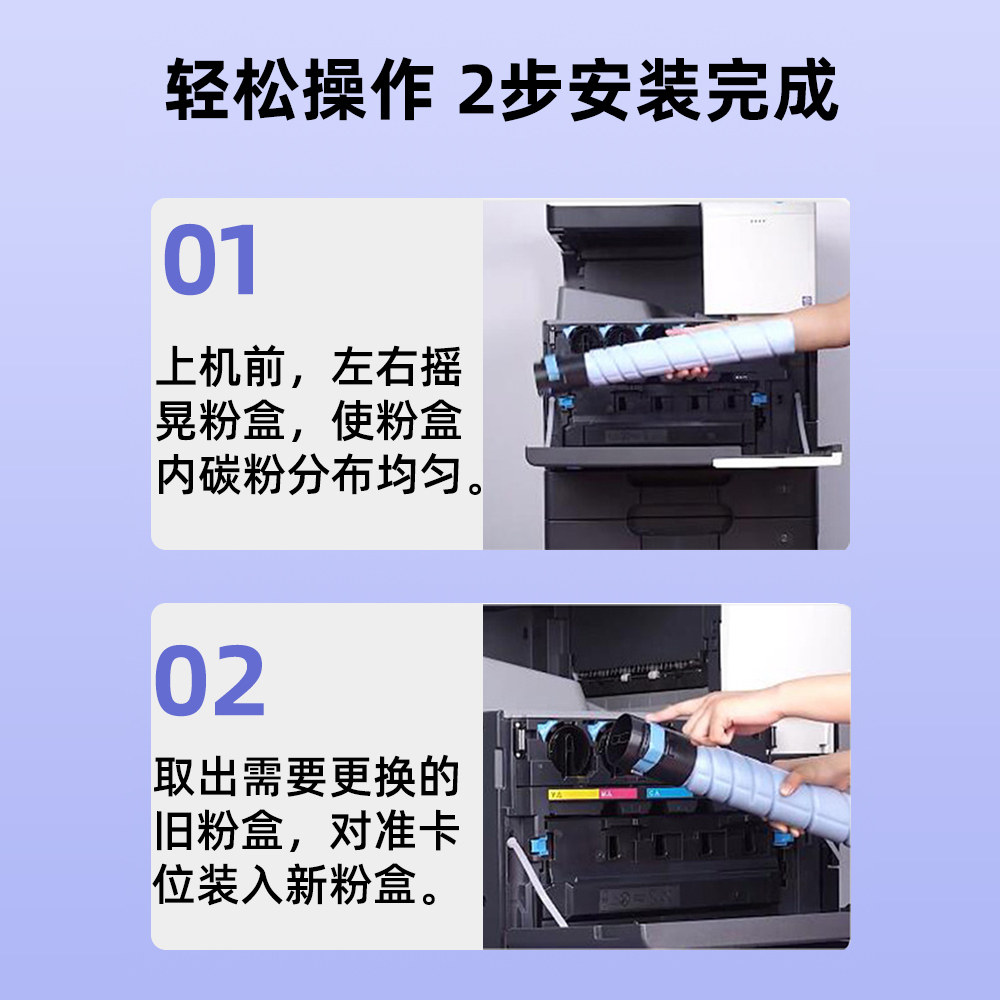 轻松操作 2步安装完成

01

上机前，左右摇晃粉盒，使粉盒内碳粉分布均匀。

02

取出需要更换的旧粉盒，对准卡位装入新粉盒。