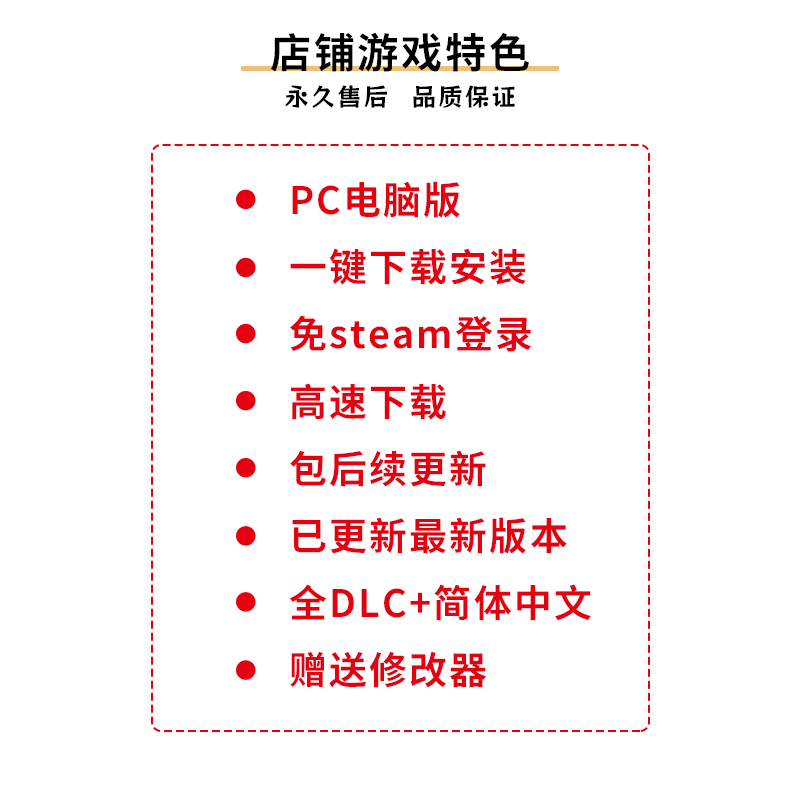 店铺游戏特色

永久售后  品质保证

• PC电脑版
• 一键下载安装
• 免steam登录
• 高速下载
• 包后续更新
• 已更新最新版本
• 全DLC+简体中文
• 赠送修改器