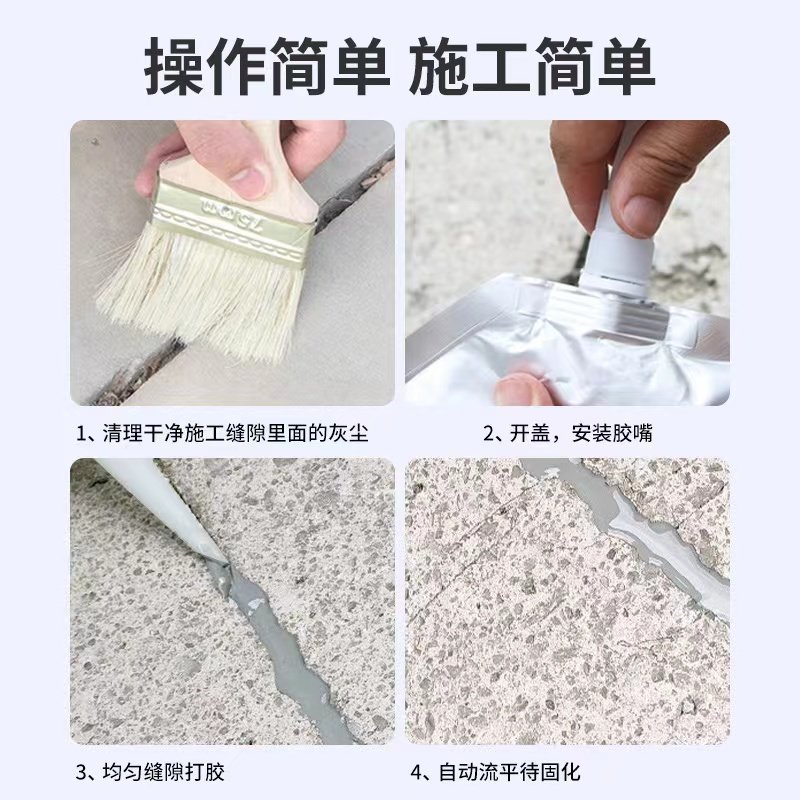 操作简单 施工简单

75mm

1、清理干净施工缝隙里面的灰尘

2、开盖，安装胶嘴

3、均匀缝隙打胶

4、自动流平待固化