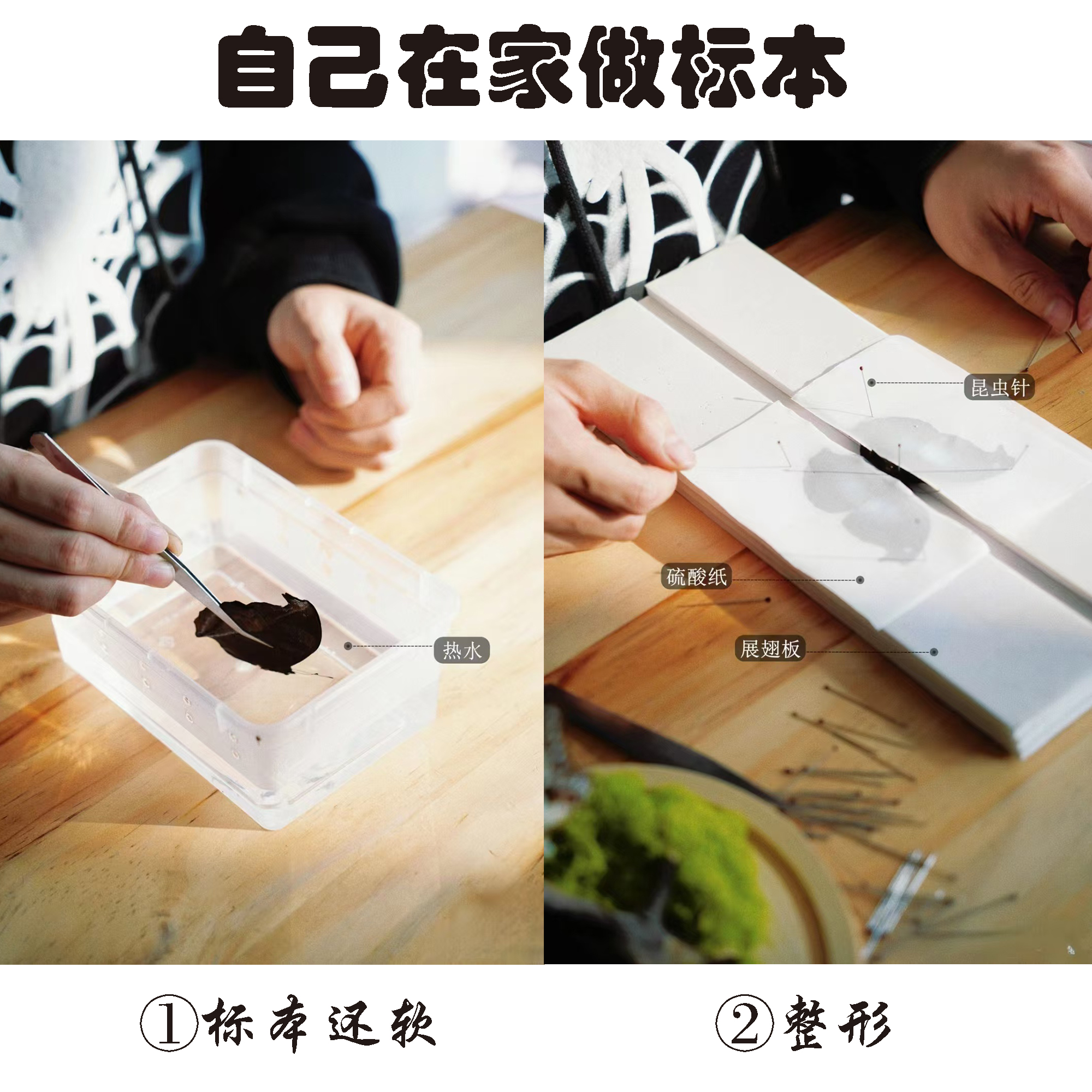 自己在家做标本

热水

昆虫针

硫酸纸

展翅板

①标本还软

②整形