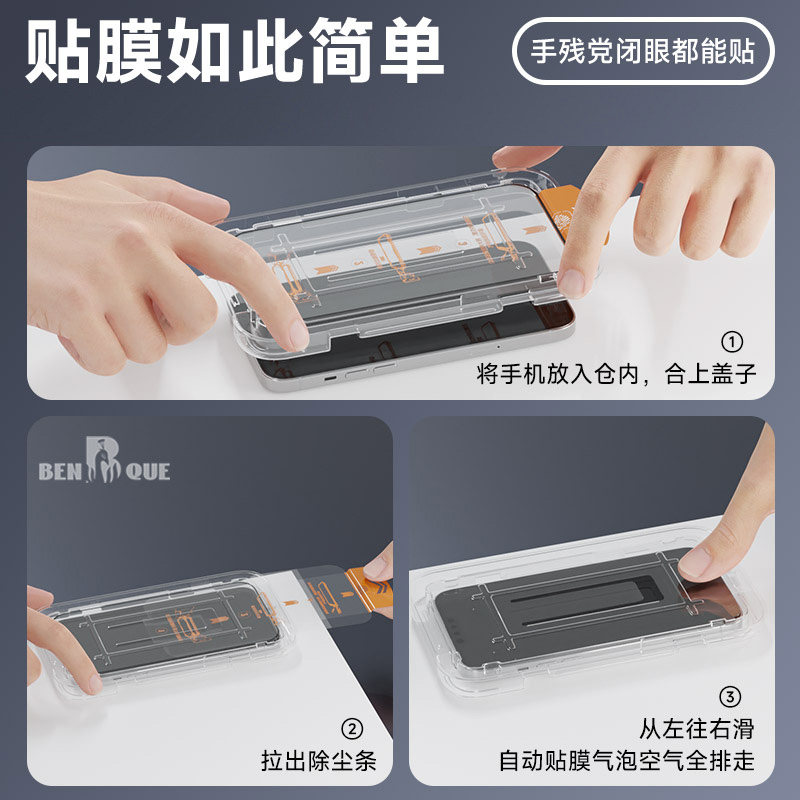 贴膜如此简单

手残党闭眼都能贴

①
将手机放入仓内，合上盖子

BEN B QUE

②
拉出除尘条

③
从左往右滑
自动贴膜气泡空气全排走