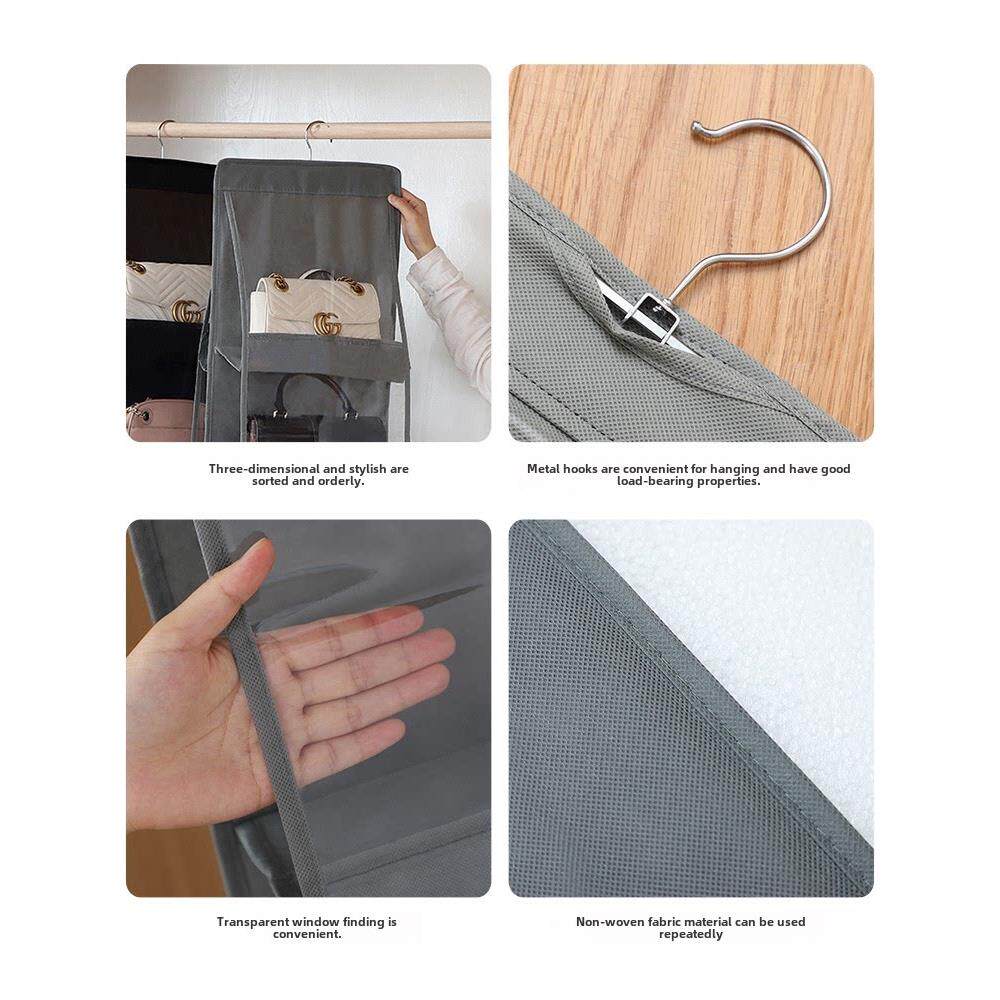 Three-dimensional and stylish are sorted and orderly.

Metal hooks are convenient for hanging and have good load-bearing properties.

Transparent window finding is convenient.

Non-woven fabric material can be used repeatedly