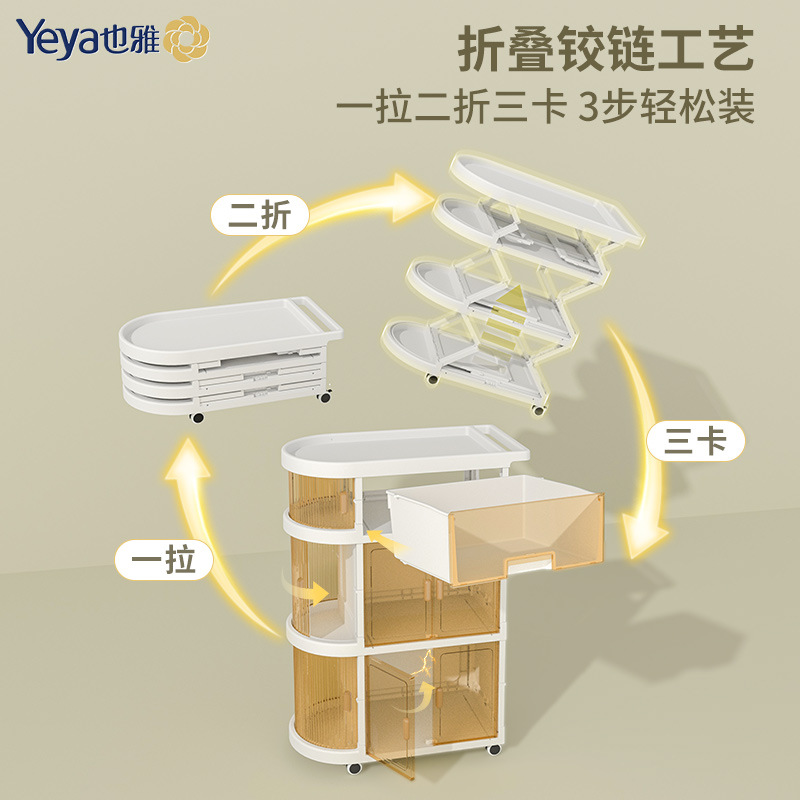 Yeya也雅

折叠铰链工艺
一拉二折三卡 3步轻松装

二折

三卡

一拉