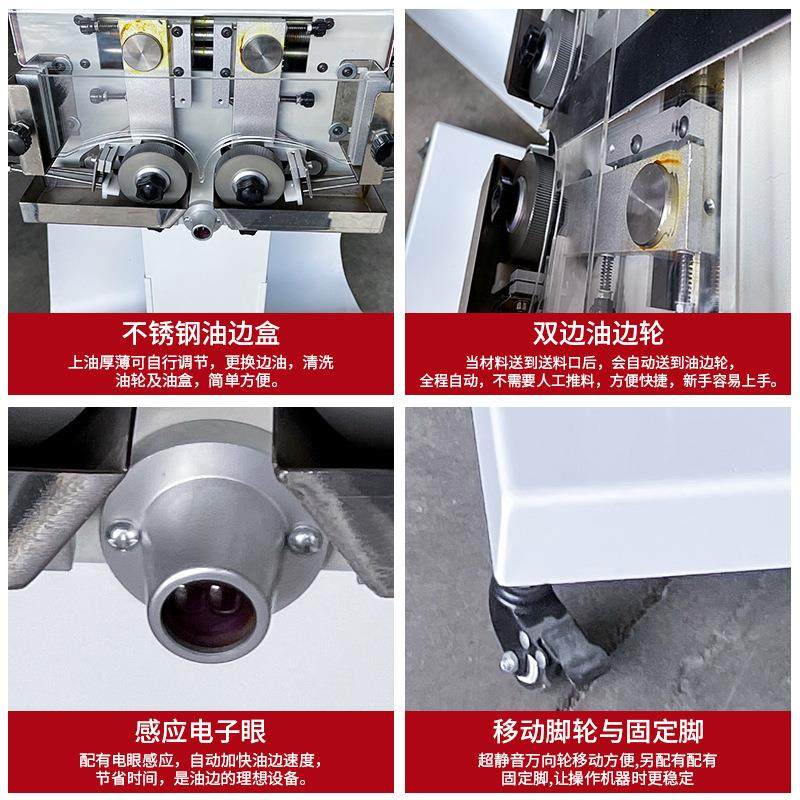 不锈钢油边盒

上油厚薄可自行调节，更换边油，清洗油轮及油盒，简单方便。

双边油边轮

当材料送到送料口后，会自动送到油边轮，全程自动，不需要人工推料，方便快捷，新手容易上手。

感应电子眼

配有电眼感应，自动加快油边速度，节省时间，是油边的理想设备。

移动脚轮与固定脚

超静音万向轮移动方便,另配有配有固定脚,让操作机器时更稳定