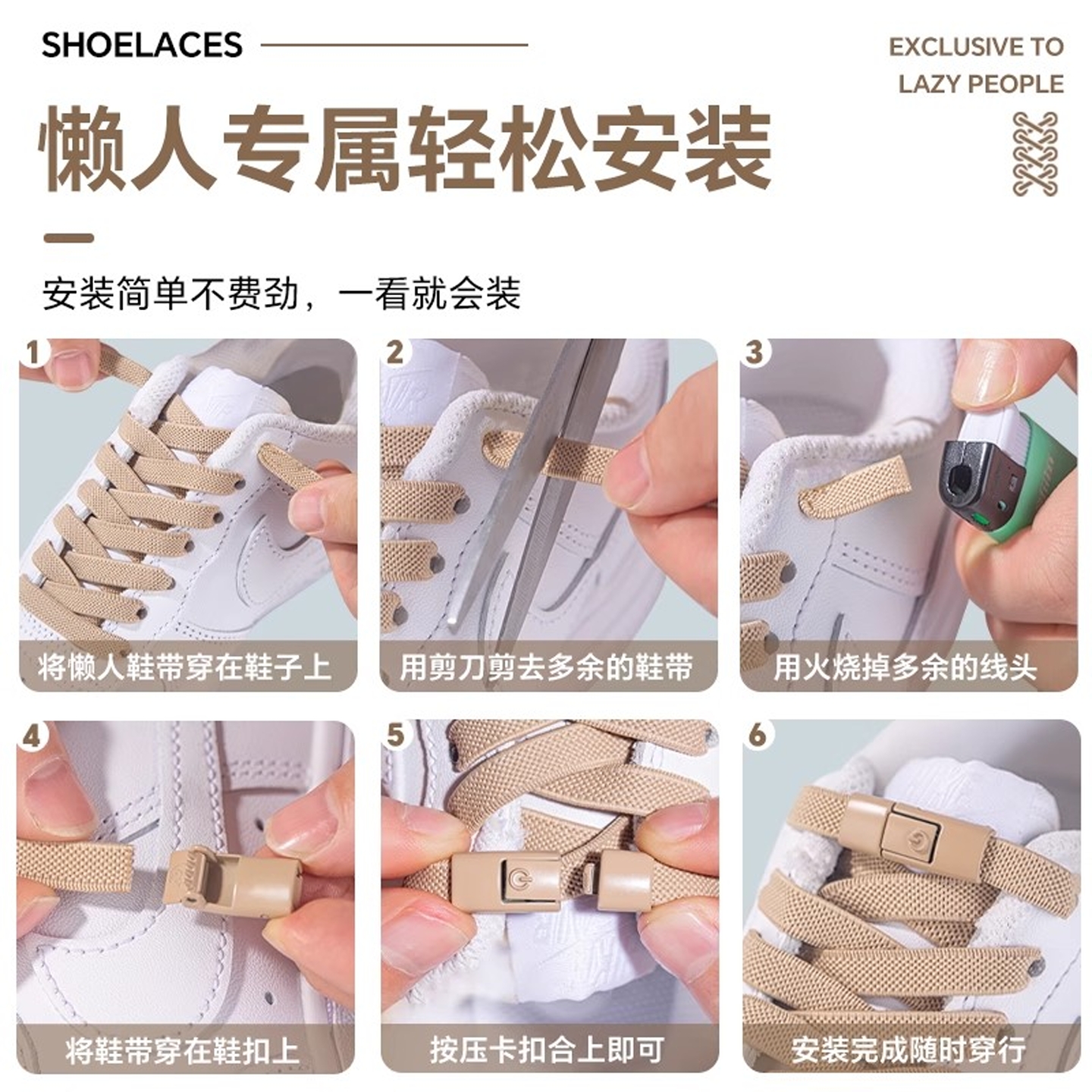 SHOELACES

EXCLUSIVE TO LAZY PEOPLE

懒人专属轻松安装

安装简单不费劲，一看就会装

1
将懒人鞋带穿在鞋子上

2
用剪刀剪去多余的鞋带

3
用火烧掉多余的线头

4
将鞋带穿在鞋扣上

5
按压卡扣合上即可

6
安装完成随时穿行