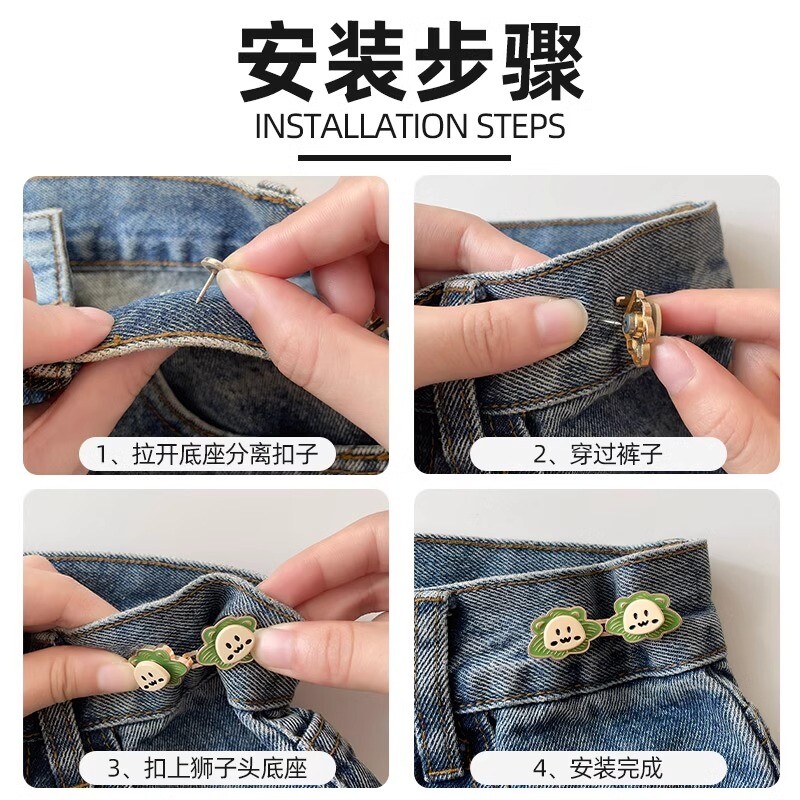 安装步骤
INSTALLATION STEPS

1、拉开底座分离扣子

2、穿过裤子

3、扣上狮子头底座

4、安装完成