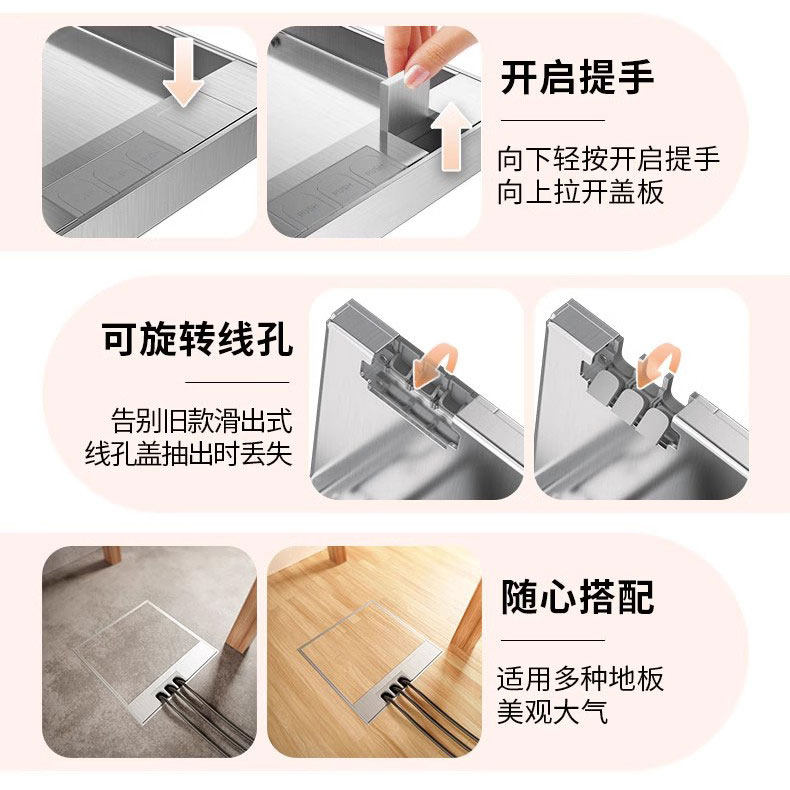 开启提手

向下轻按开启提手
向上拉开盖板

可旋转线孔

告别旧款滑出式
线孔盖抽出时丢失

随心搭配

适用多种地板
美观大气