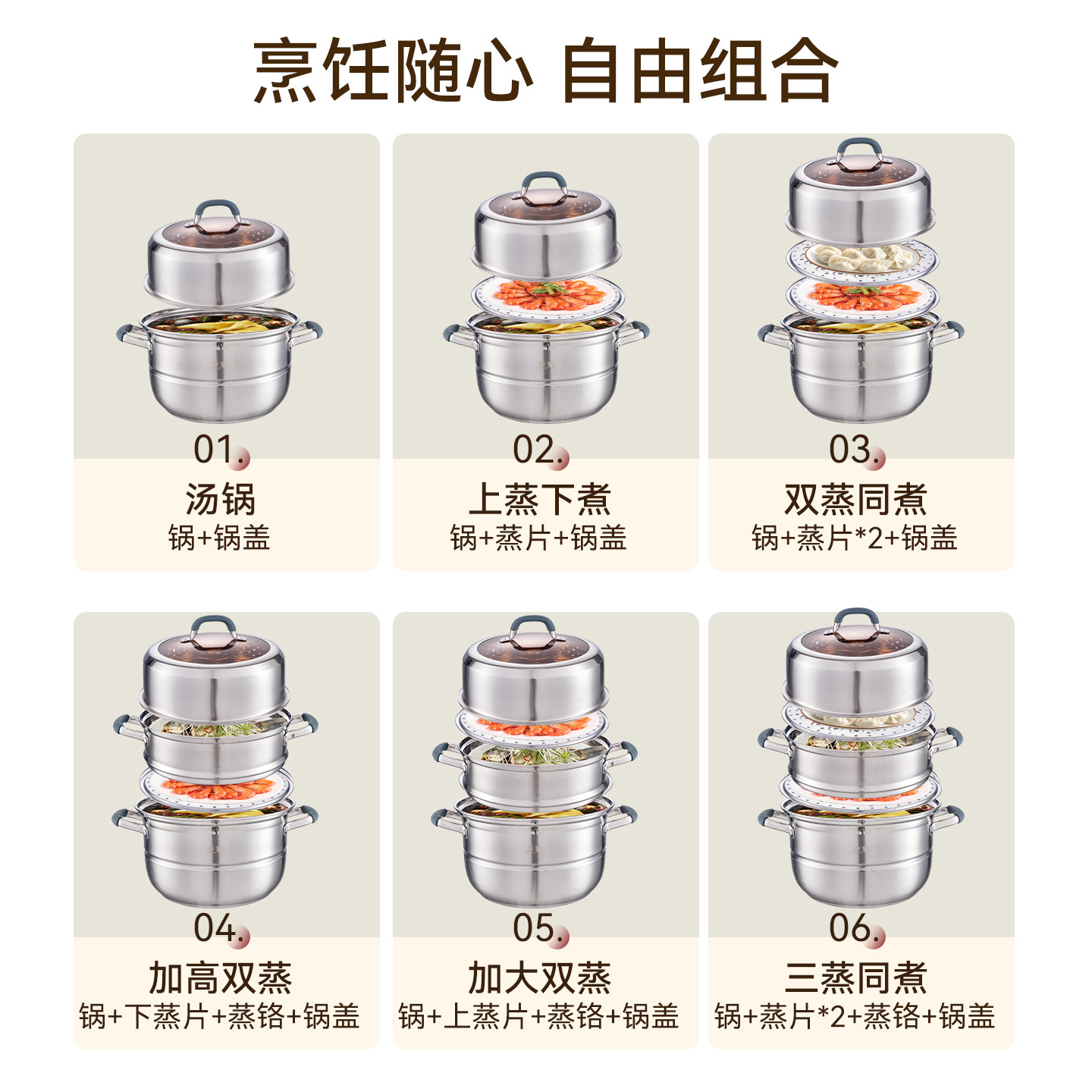 烹饪随心 自由组合

01.
汤锅
锅+锅盖

02.
上蒸下煮
锅+蒸片+锅盖

03.
双蒸同煮
锅+蒸片*2+锅盖

04.
加高双蒸
锅+下蒸片+蒸铬+锅盖

05.
加大双蒸
锅+上蒸片+蒸铬+锅盖

06.
三蒸同煮
锅+蒸片*2+蒸铬+锅盖