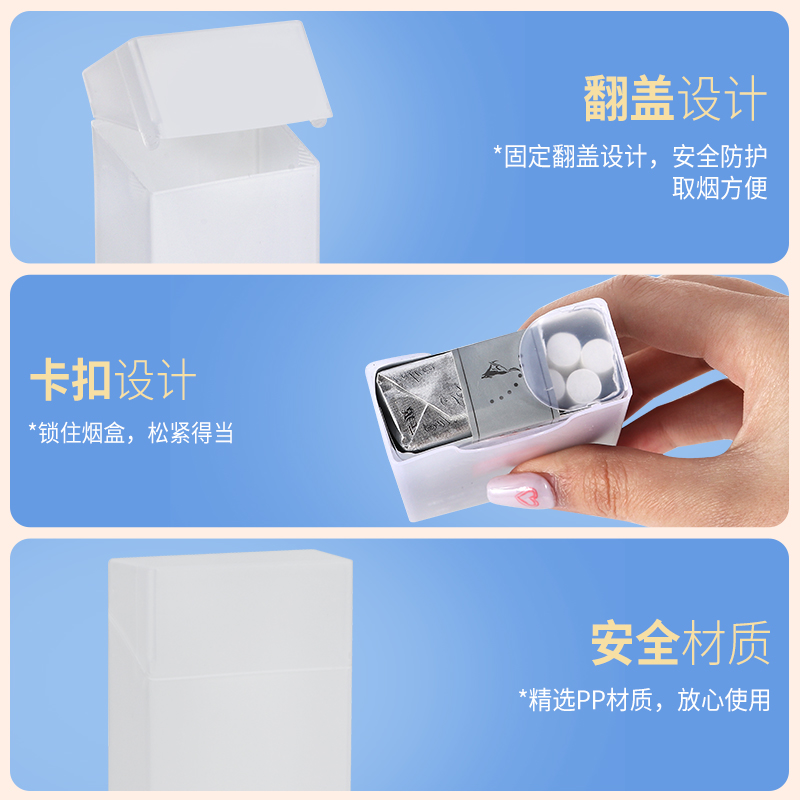 翻盖设计

*固定翻盖设计，安全防护
取烟方便

卡扣设计

*锁住烟盒，松紧得当

安全材质

*精选PP材质，放心使用