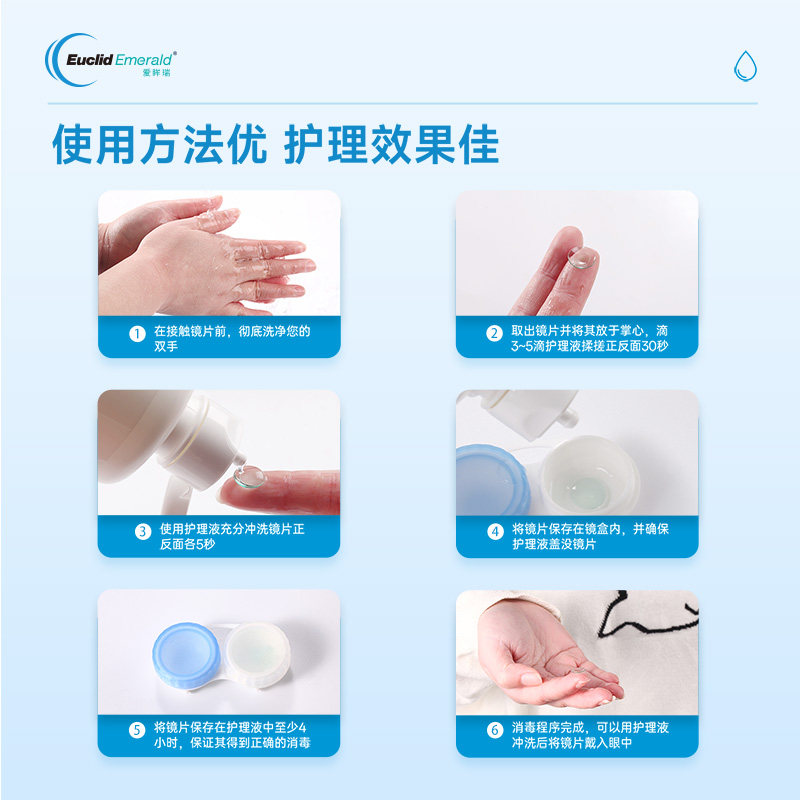 Euclid Emerald®
爱胖瑞

使用方法优 护理效果佳

1 在接触镜片前，彻底洗净您的双手

2 取出镜片并将其放于掌心，滴3~5滴护理液揉搓正反面30秒

3 使用护理液充分冲洗镜片正反面各5秒

4 将镜片保存在镜盒内，并确保护理液盖没镜片

5 将镜片保存在护理液中至少4小时，保证其得到正确的消毒

6 消毒程序完成，可以用护理液冲洗后将镜片戴入眼中