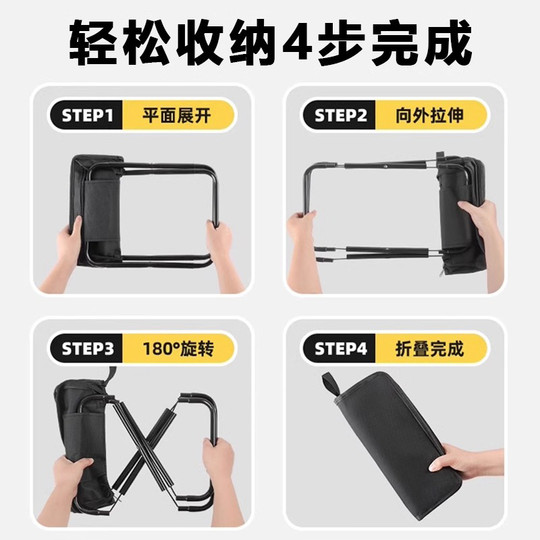 轻松收纳4步完成

STEP1 平面展开

STEP2 向外拉伸

STEP3 180°旋转

STEP4 折叠完成