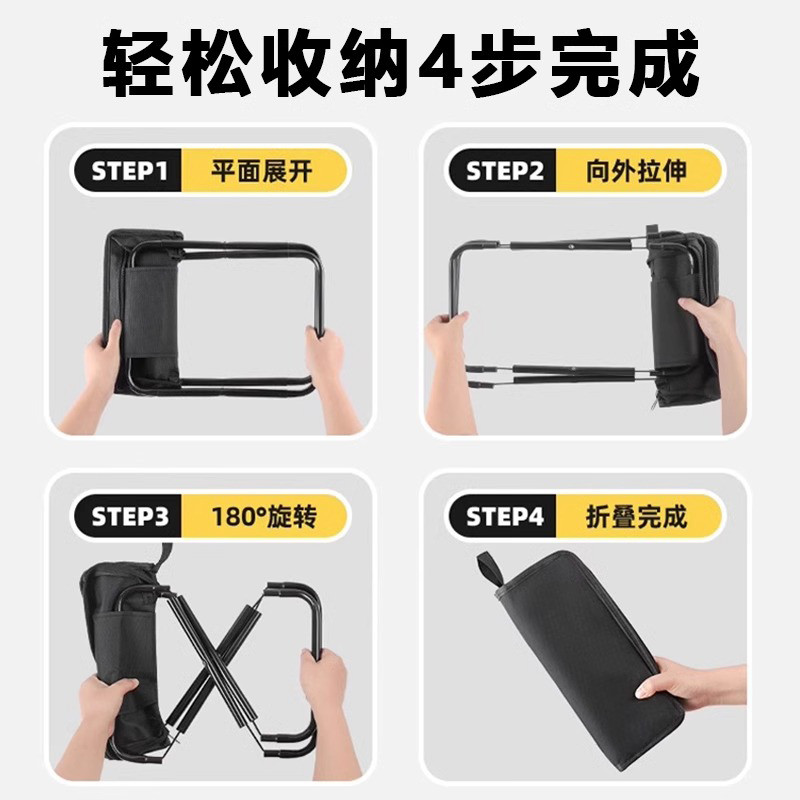 轻松收纳4步完成

STEP1 平面展开

STEP2 向外拉伸

STEP3 180°旋转

STEP4 折叠完成