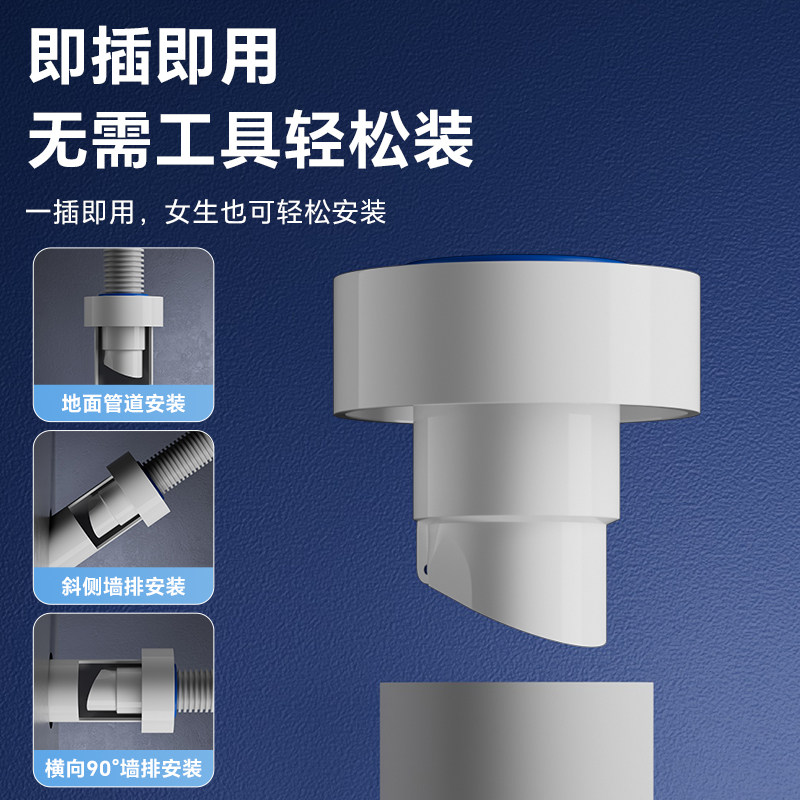 即插即用
无需工具轻松装

一插即用，女生也可轻松安装

地面管道安装

斜侧墙排安装

横向90°墙排安装