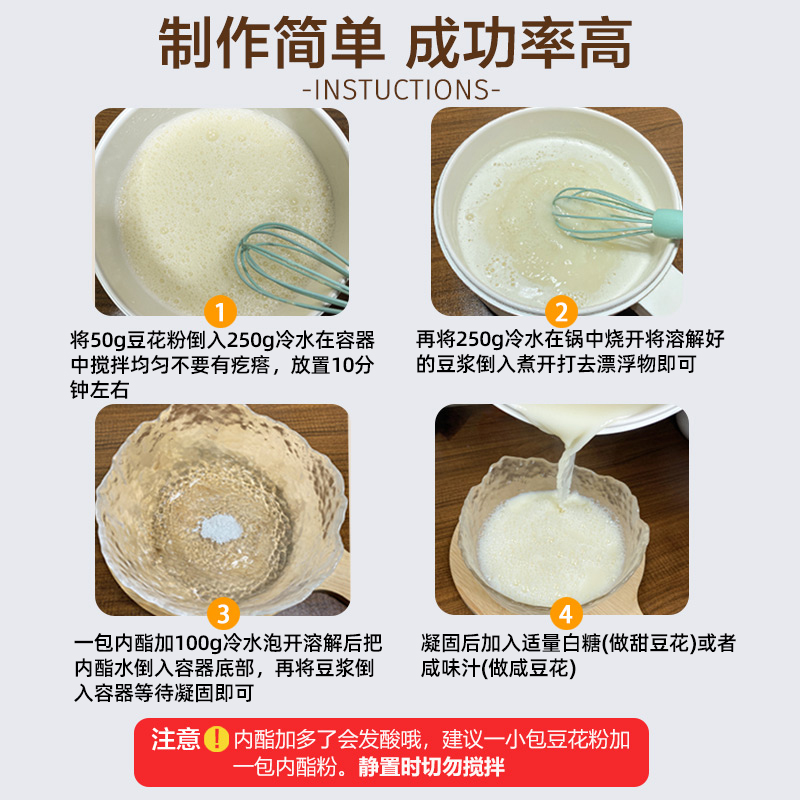 制作简单 成功率高
-INSTUCTIONS-

1
将50g豆花粉倒入250g冷水在容器中搅拌均匀不要有疙瘩，放置10分钟左右

2
再将250g冷水在锅中烧开将溶解好的豆浆倒入煮开打去漂浮物即可

3
一包内酯加100g冷水泡开溶解后把内酯水倒入容器底部，再将豆浆倒入容器等待凝固即可

4
凝固后加入适量白糖(做甜豆花)或者咸味汁(做咸豆花)

注意！内酯加多了会发酸哦，建议一小包豆花粉加一包内酯粉。静置时切勿搅拌