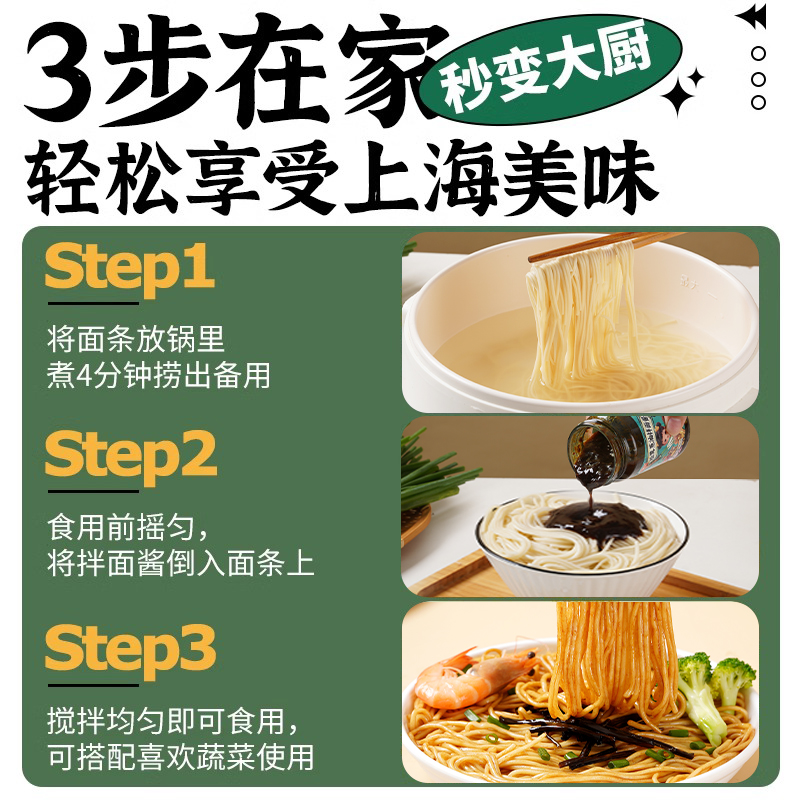 3步在家 秒变大厨
轻松享受上海美味

Step1
将面条放锅里
煮4分钟捞出备用

Step2
食用前摇匀，
将拌面酱倒入面条上

Step3
搅拌均匀即可食用，
可搭配喜欢蔬菜使用