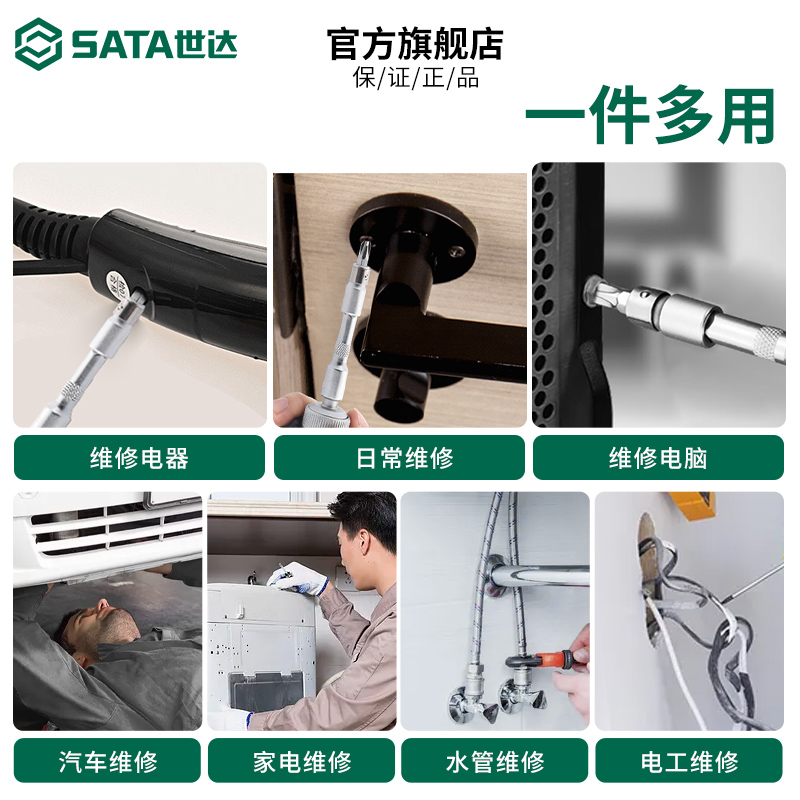 SATA世达

官方旗舰店
保/证/正/品

一件多用

维修电器

日常维修

维修电脑

汽车维修

家电维修

水管维修

电工维修