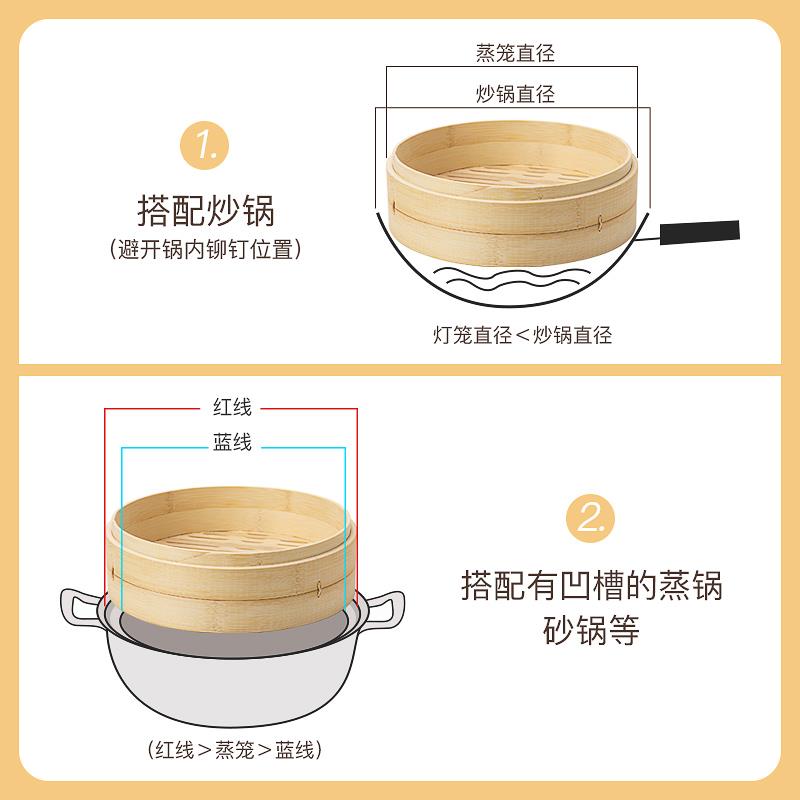 1.

搭配炒锅
（避开锅内铆钉位置）

蒸笼直径

炒锅直径

灯笼直径＜炒锅直径

红线

蓝线

（红线＞蒸笼＞蓝线）

2.

搭配有凹槽的蒸锅
砂锅等