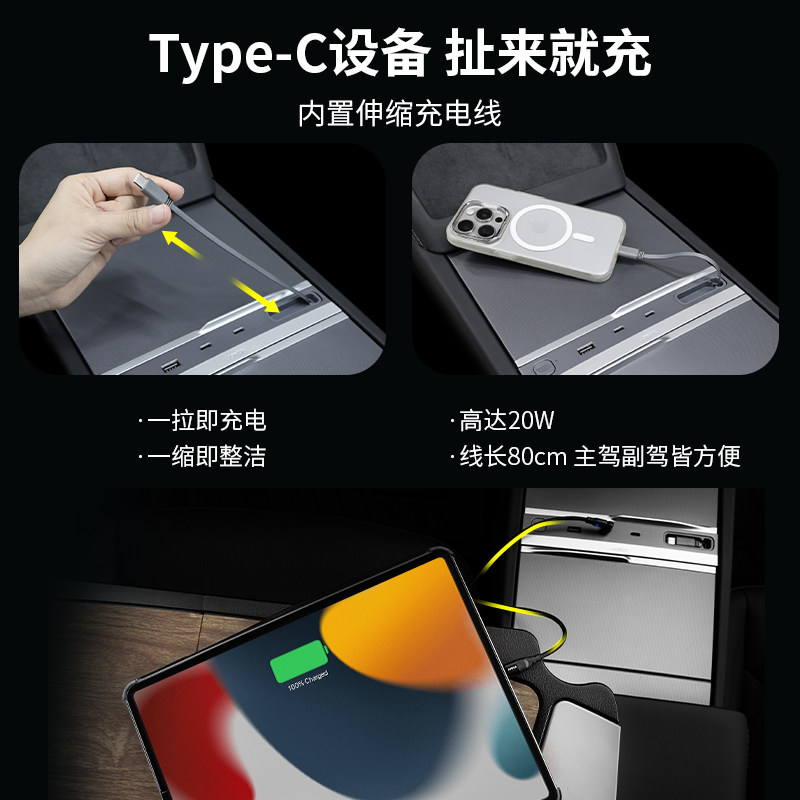 Type-C设备 扯来就充

内置伸缩充电线

· 一拉即充电
· 一缩即整洁

· 高达20W
· 线长80cm 主驾副驾皆方便

100% Charged