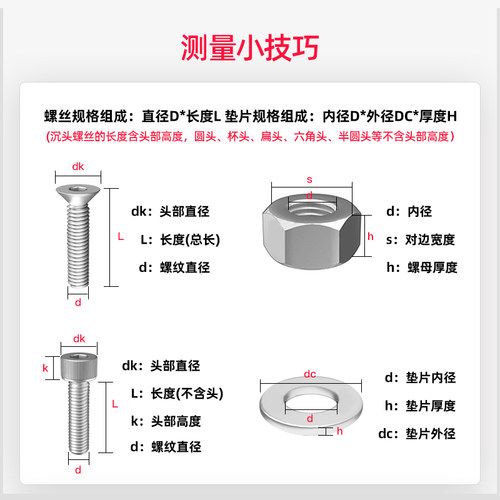 测量小技巧

螺丝规格组成：直径D*长度L 垫片规格组成：内径D*外径DC*厚度H
（沉头螺丝的长度含头部高度，圆头、杯头、扁头、六角头、半圆头等不含头部高度）

dk
L
d
dk：头部直径
L：长度(总长)
d：螺纹直径

s
d
h
d：内径
s：对边宽度
h：螺母厚度

dk
k
L
d
dk：头部直径
L：长度(不含头)
k：头部高度
d：螺纹直径

dc
d
h
d：垫片内径
h：垫片厚度
dc：垫片外径