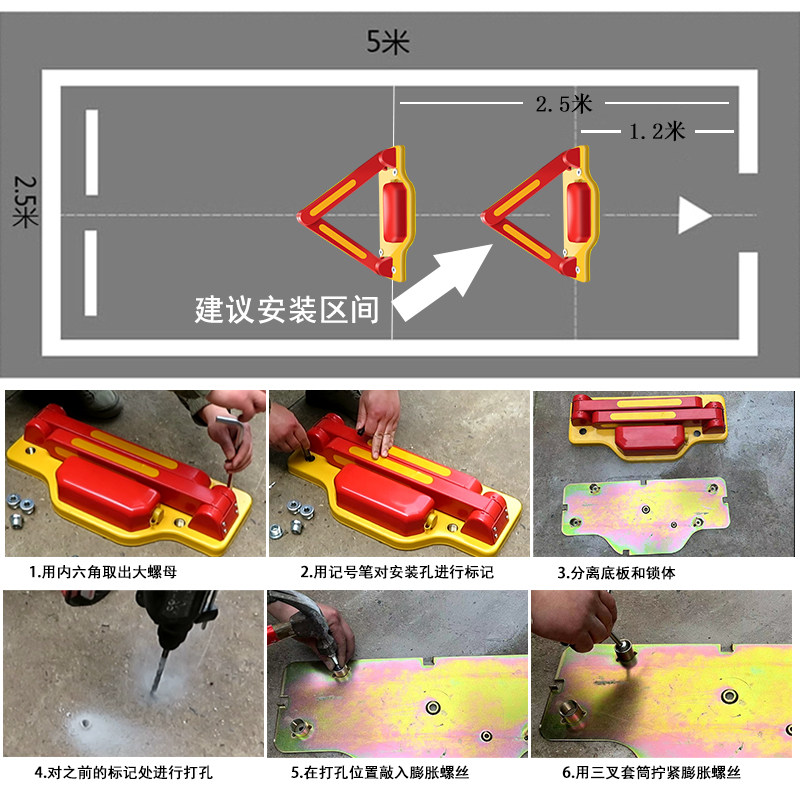 5米

2.5米

1.2米

2.5米

建议安装区间

1.用内六角取出大螺母

2.用记号笔对安装孔进行标记

3.分离底板和锁体

4.对之前的标记处进行打孔

5.在打孔位置敲入膨胀螺丝

6.用三叉套筒拧紧膨胀螺丝