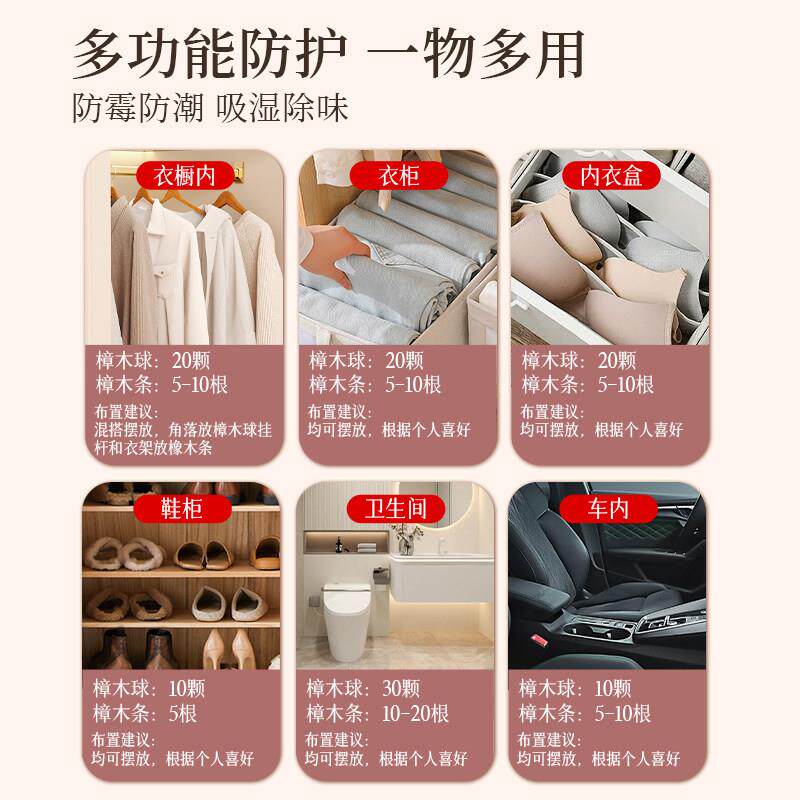 多功能防护 一物多用
防霉防潮 吸湿除味

衣橱内
樟木球：20颗
樟木条：5-10根
布置建议：
混搭摆放，角落放樟木球挂杆和衣架放橡木条

衣柜
樟木球：20颗
樟木条：5-10根
布置建议：
均可摆放，根据个人喜好

内衣盒
樟木球：20颗
樟木条：5-10根
布置建议：
均可摆放，根据个人喜好

鞋柜
樟木球：10颗
樟木条：5根
布置建议：
均可摆放，根据个人喜好

卫生间
樟木球：30颗
樟木条：10-20根
布置建议：
均可摆放，根据个人喜好

车内
樟木球：10颗
樟木条：5-10根
布置建议：
均可摆放，根据个人喜好