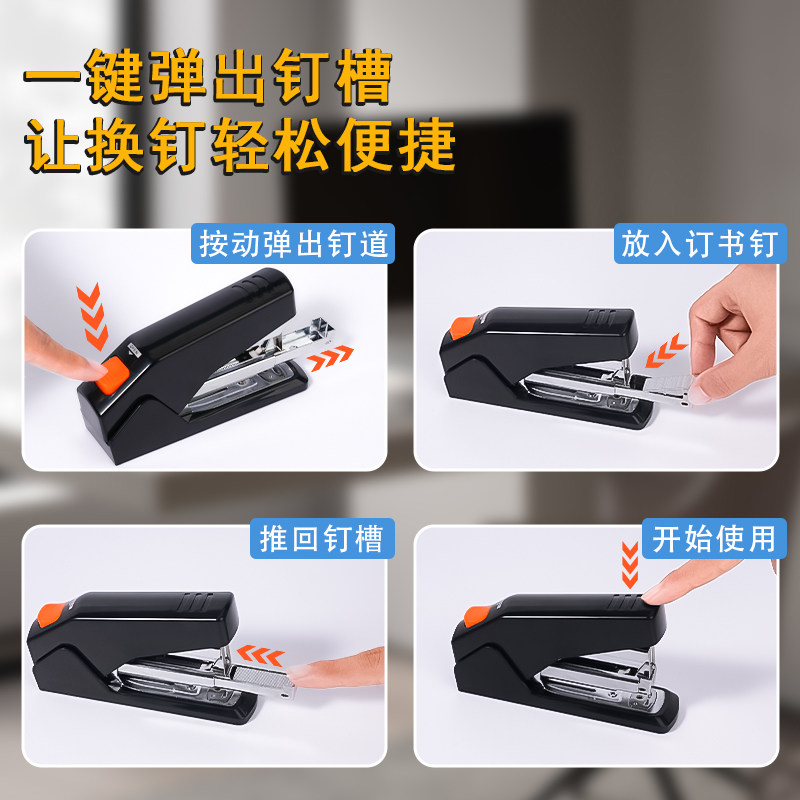 一键弹出钉槽
让换钉轻松便捷

按动弹出钉道

放入订书钉

推回钉槽

开始使用