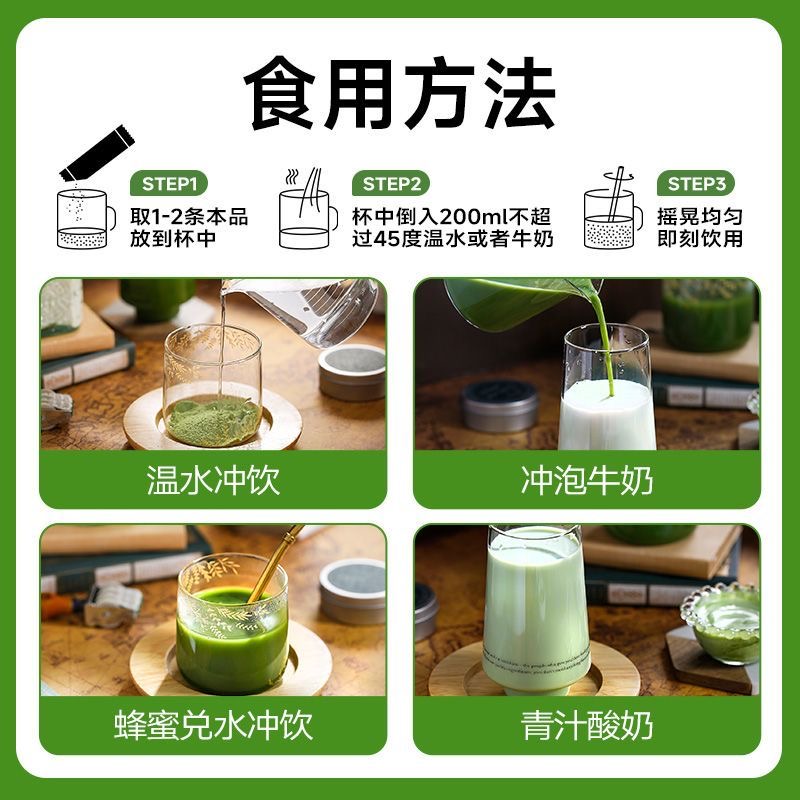 食用方法

STEP1
取1-2条本品放到杯中

STEP2
杯中倒入200ml不超过45度温水或者牛奶

STEP3
摇晃均匀即刻饮用

温水冲饮

冲泡牛奶

蜂蜜兑水冲饮

青汁酸奶