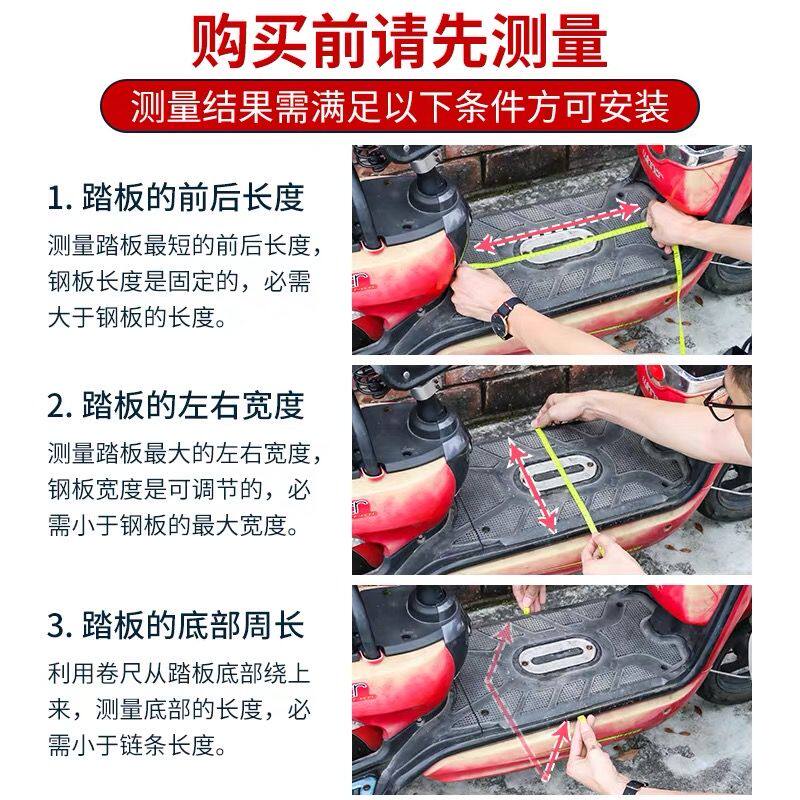 购买前请先测量

测量结果需满足以下条件方可安装

1. 踏板的前后长度

测量踏板最短的前后长度，钢板长度是固定的，必需大于钢板的长度。

2. 踏板的左右宽度

测量踏板最大的左右宽度，钢板宽度是可调节的，必需小于钢板的最大宽度。

3. 踏板的底部周长

利用卷尺从踏板底部绕上来，测量底部的长度，必需小于链条长度。