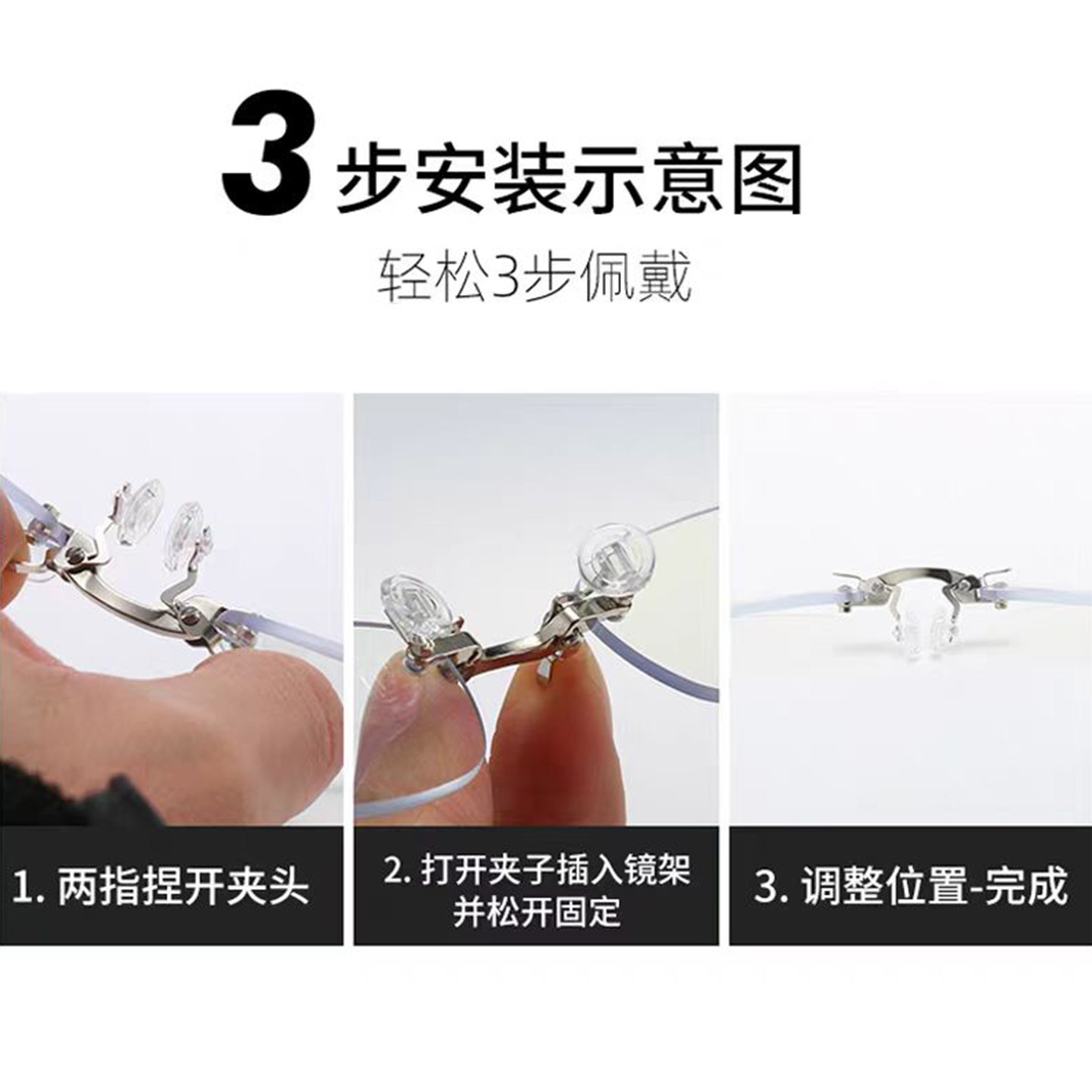 3 步安装示意图

轻松3步佩戴

1. 两指捏开夹头

2. 打开夹子插入镜架并松开固定

3. 调整位置-完成