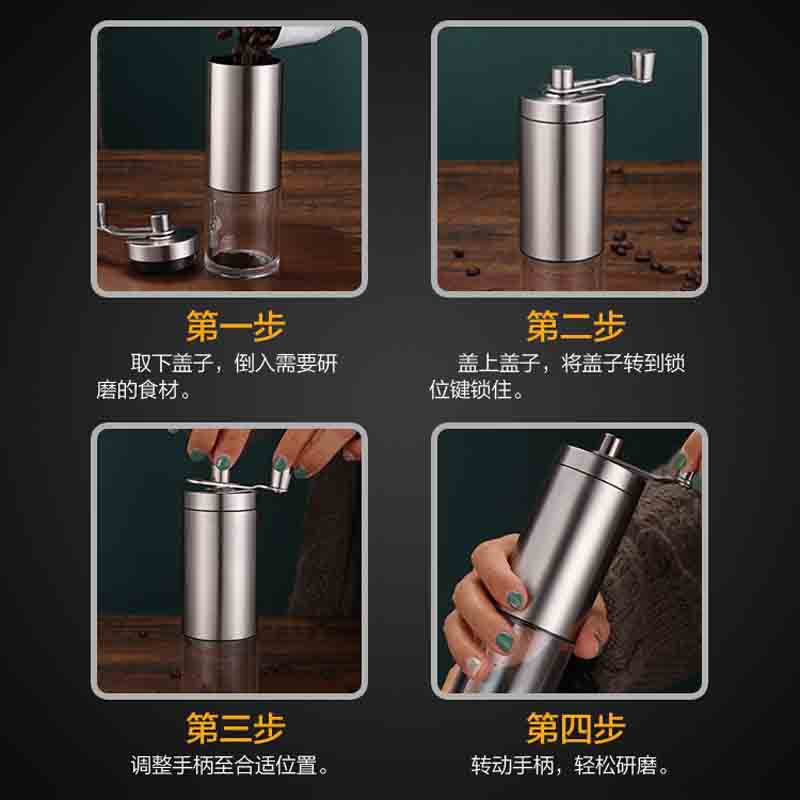 第一步

取下盖子，倒入需要研磨的食材。

第二步

盖上盖子，将盖子转到锁位键锁住。

第三步

调整手柄至合适位置。

第四步

转动手柄，轻松研磨。