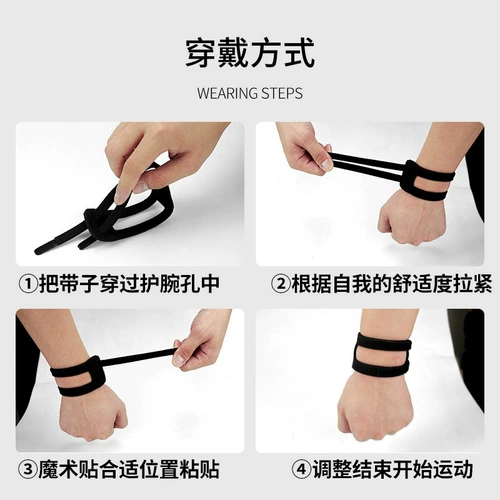 穿戴方式

WEARING STEPS

①把带子穿过护腕孔中

②根据自我的舒适度拉紧

③魔术贴合适位置粘贴

④调整结束开始运动