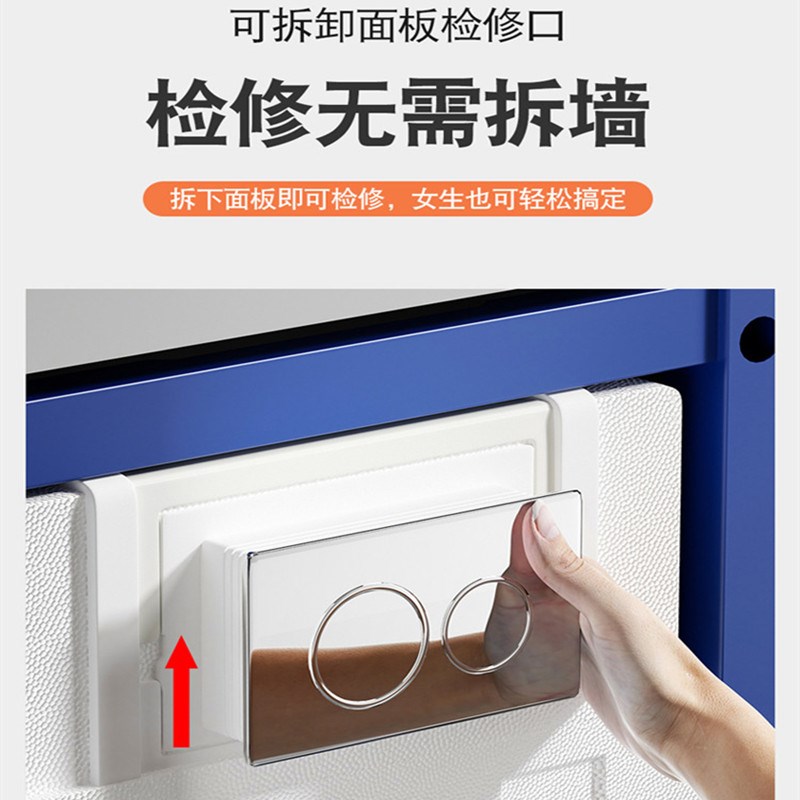 可拆卸面板检修口

检修无需拆墙

拆下面板即可检修，女生也可轻松搞定