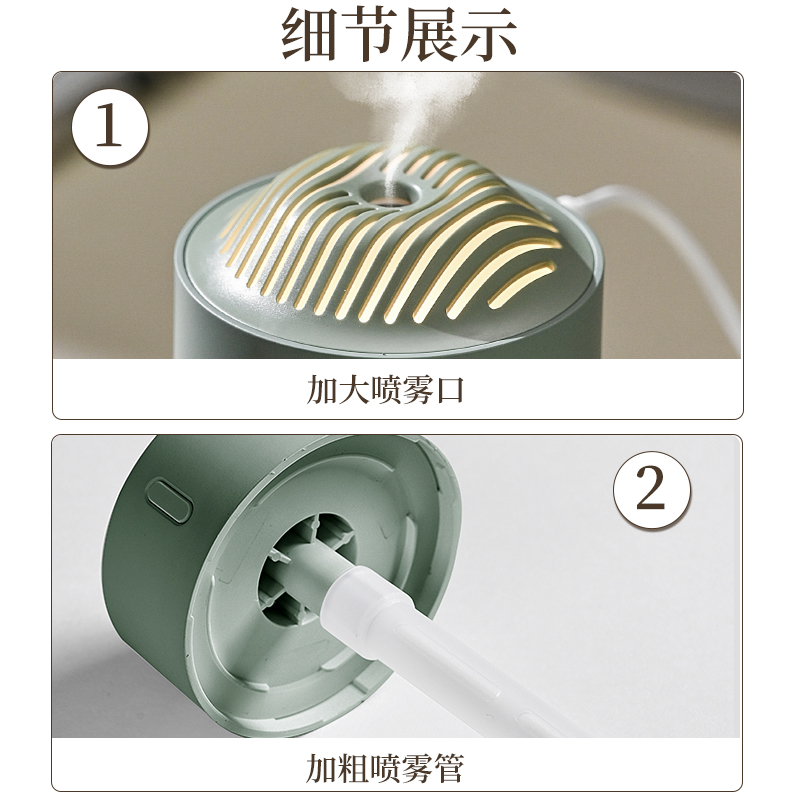 细节展示

1

加大喷雾口

2

加粗喷雾管