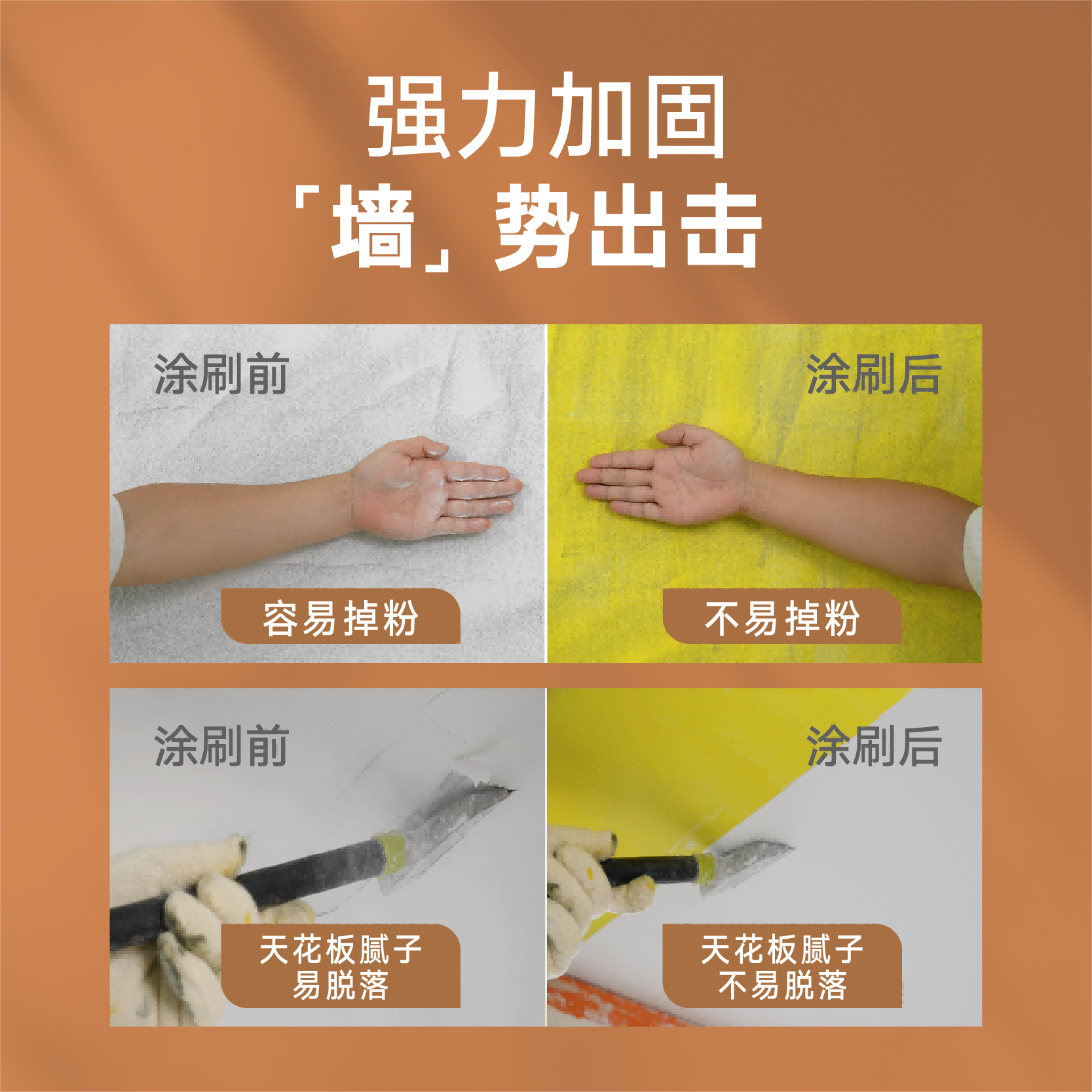 强力加固
「墙」势出击

涂刷前

容易掉粉

涂刷后

不易掉粉

涂刷前

天花板腻子
易脱落

涂刷后

天花板腻子
不易脱落