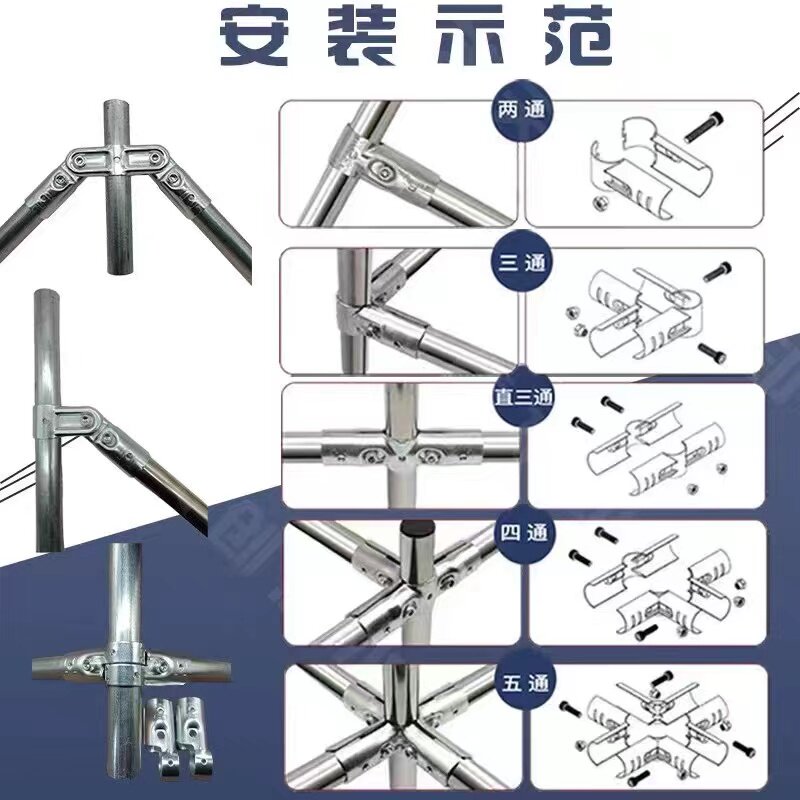 安装示范

两通

三通

直三通

四通

五通