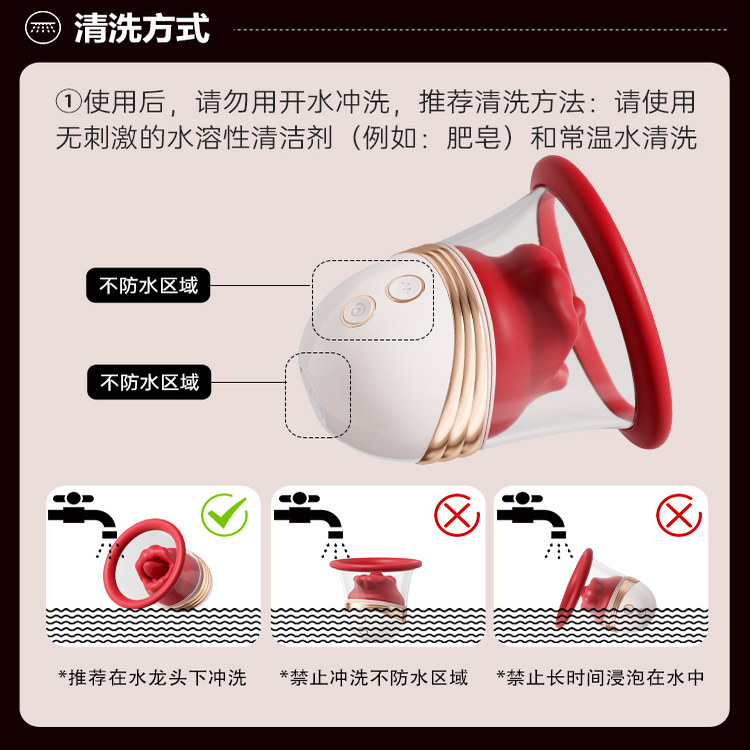 清洗方式

①使用后，请勿用开水冲洗，推荐清洗方法：请使用无刺激的水溶性清洁剂（例如：肥皂）和常温水清洗

不防水区域

不防水区域

*推荐在水龙头下冲洗

*禁止冲洗不防水区域

*禁止长时间浸泡在水中