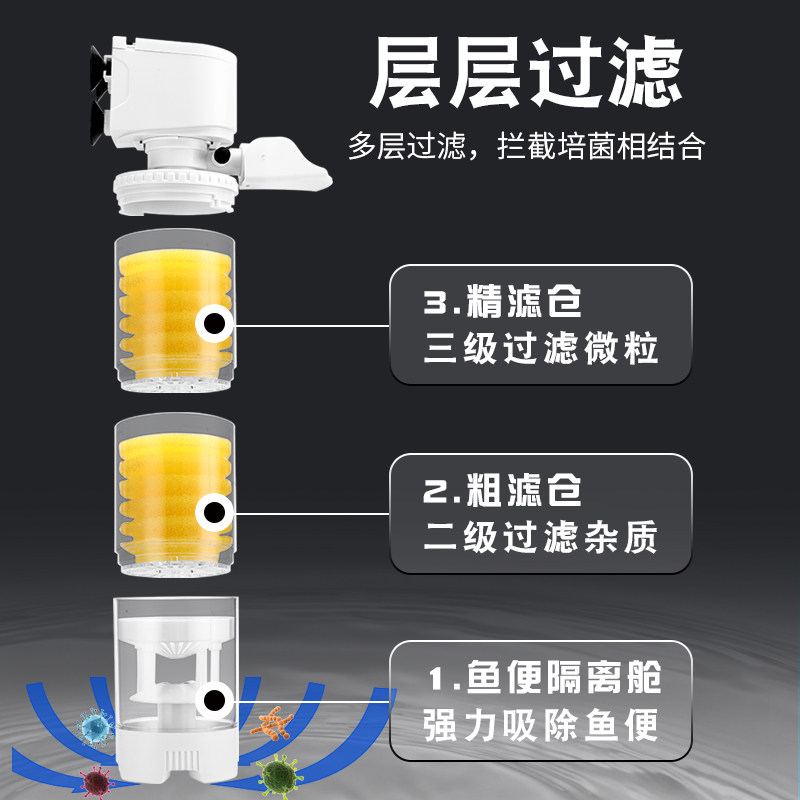 层层过滤

多层过滤，拦截培菌相结合

3.精滤仓
三级过滤微粒

2.粗滤仓
二级过滤杂质

1.鱼便隔离舱
强力吸除鱼便