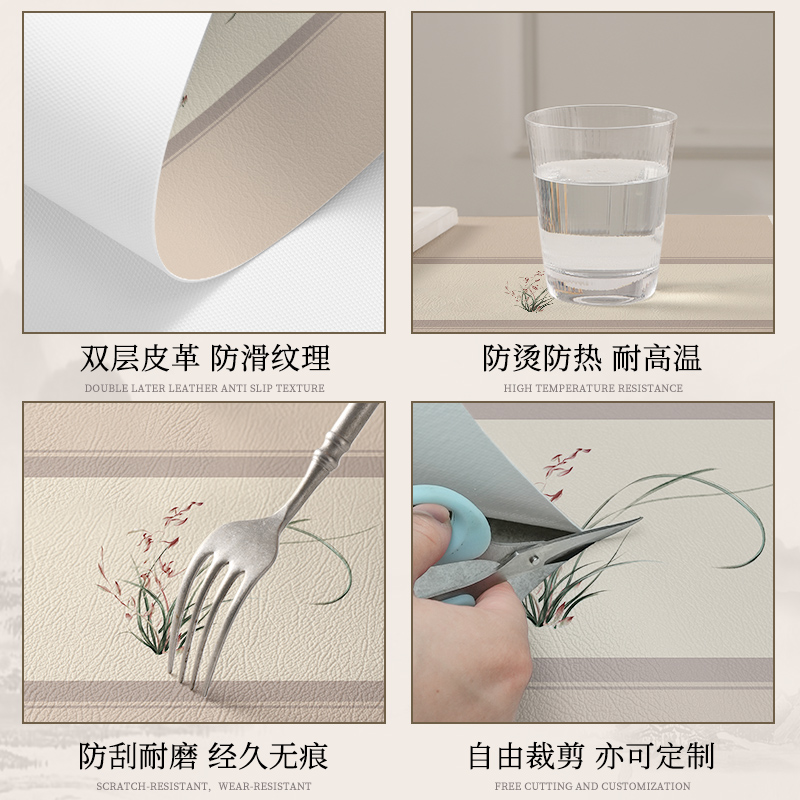 双层皮革 防滑纹理
DOUBLE LATER LEATHER ANTI SLIP TEXTURE

防烫防热 耐高温
HIGH TEMPERATURE RESISTANCE

防刮耐磨 经久无痕
SCRATCH-RESISTANT, WEAR-RESISTANT

自由裁剪 亦可定制
FREE CUTTING AND CUSTOMIZATION