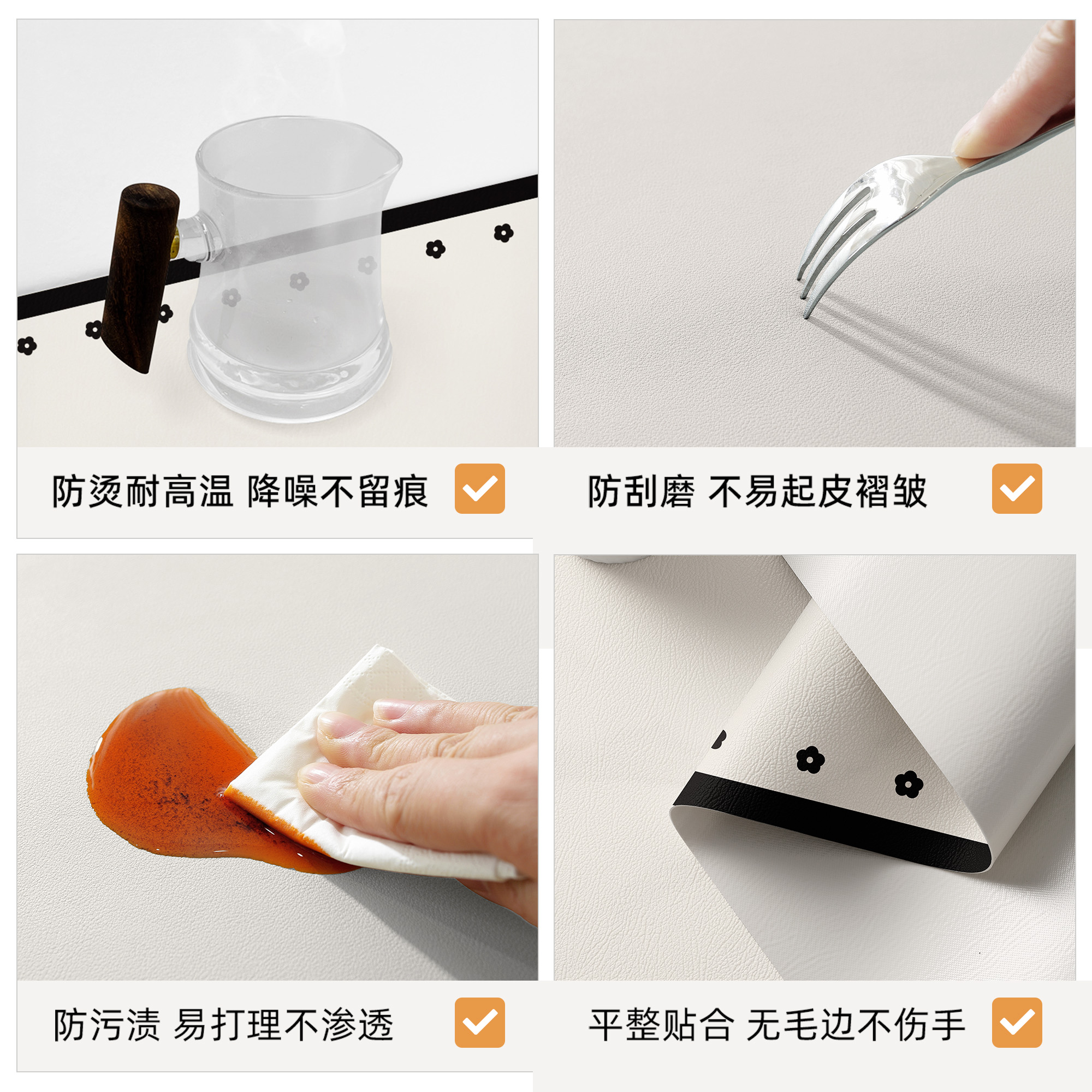 防烫耐高温 降噪不留痕

防刮磨 不易起皮褶皱

防污渍 易打理不渗透

平整贴合 无毛边不伤手